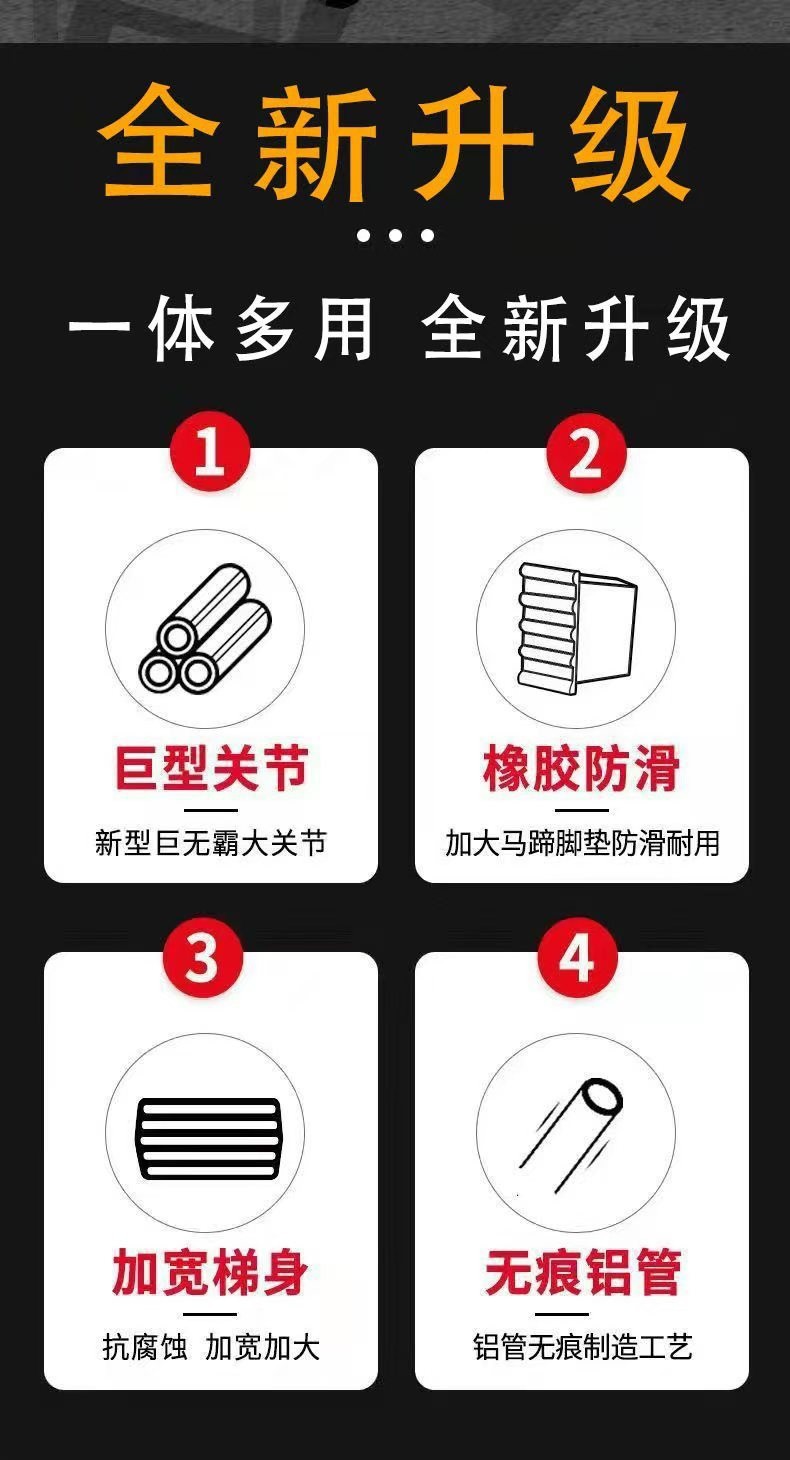 全新升级

一体多用 全新升级

1
巨型关节
新型巨无霸大关节

2
橡胶防滑
加大马蹄脚垫防滑耐用

3
加宽梯身
抗腐蚀 加宽加大

4
无痕铝管
铝管无痕制造工艺