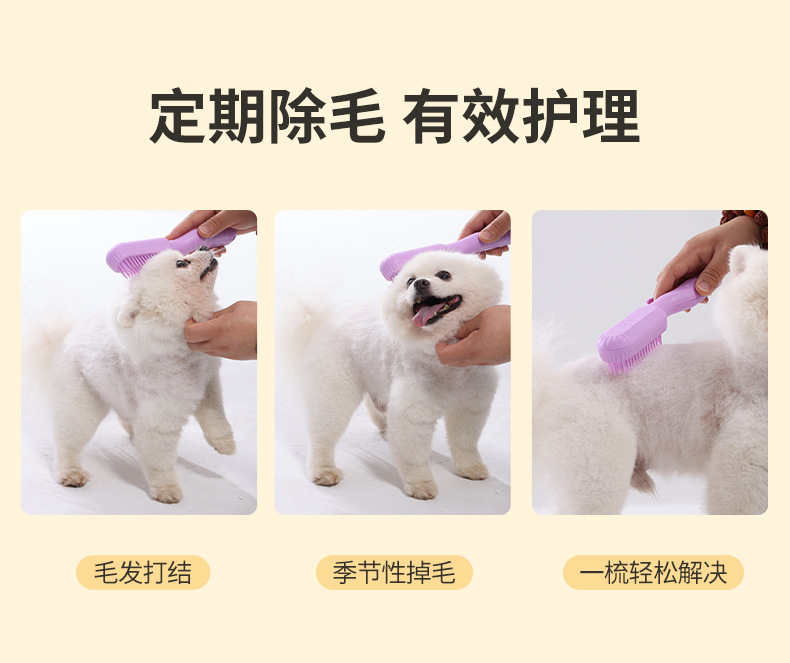 定期除毛 有效护理

毛发打结

季节性掉毛

一梳轻松解决