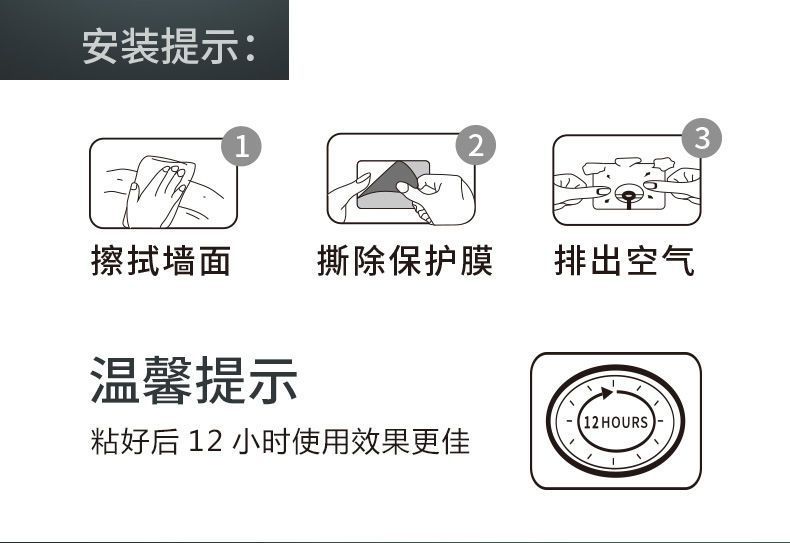 安装提示：

1
擦拭墙面

2
撕除保护膜

3
排出空气

温馨提示
粘好后 12 小时使用效果更佳

12 HOURS