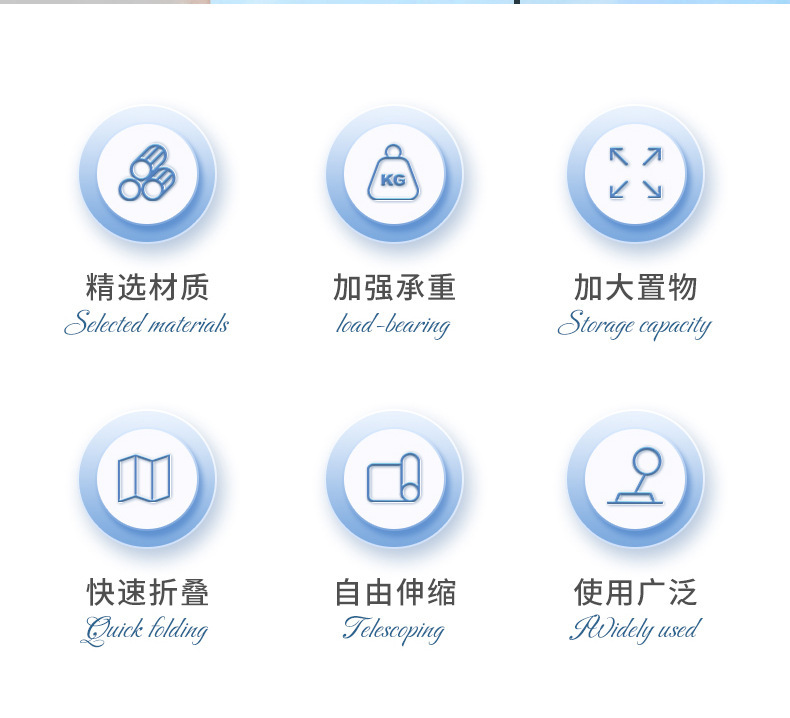 KG

精选材质
Selected materials

加强承重
load-bearing

加大置物
Storage capacity

快速折叠
Quick folding

自由伸缩
Telescoping

使用广泛
Widely used