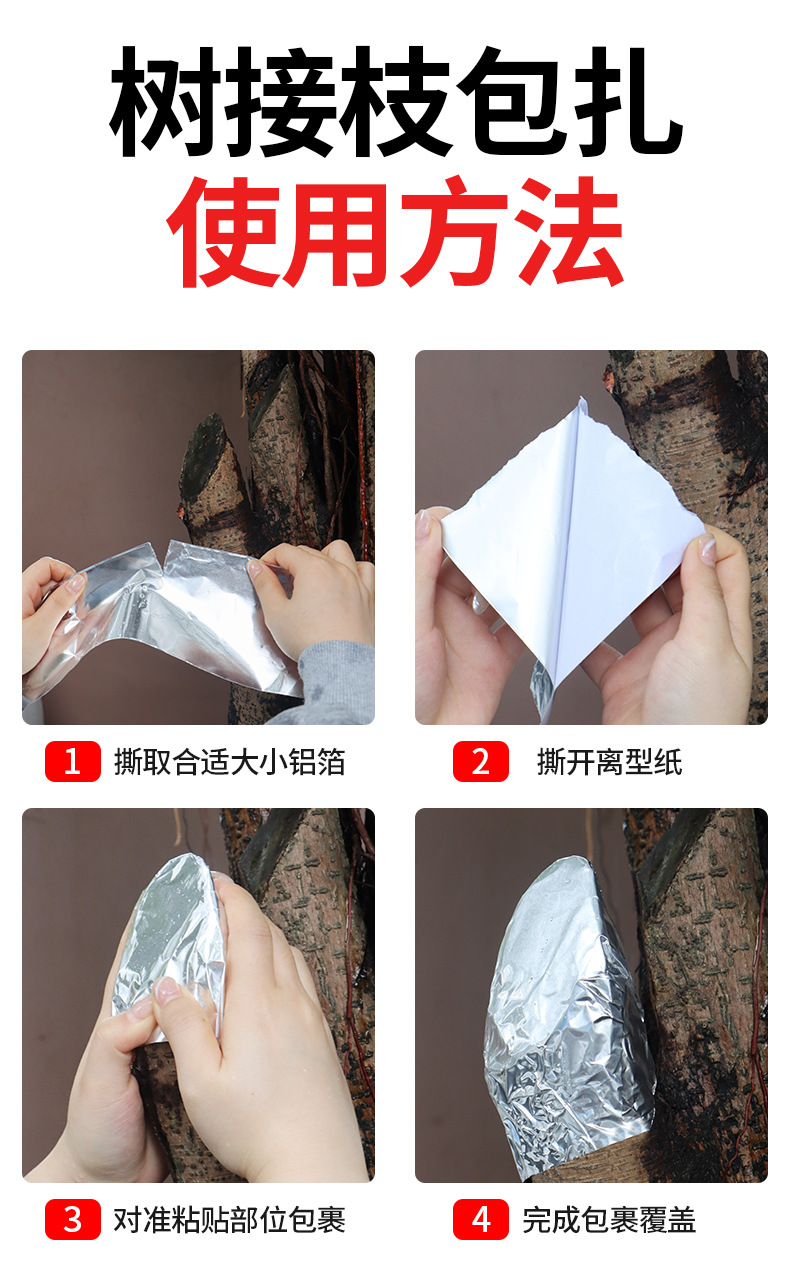 树接枝包扎
使用方法

1 撕取合适大小铝箔

2 撕开离型纸

3 对准粘贴部位包裹

4 完成包裹覆盖