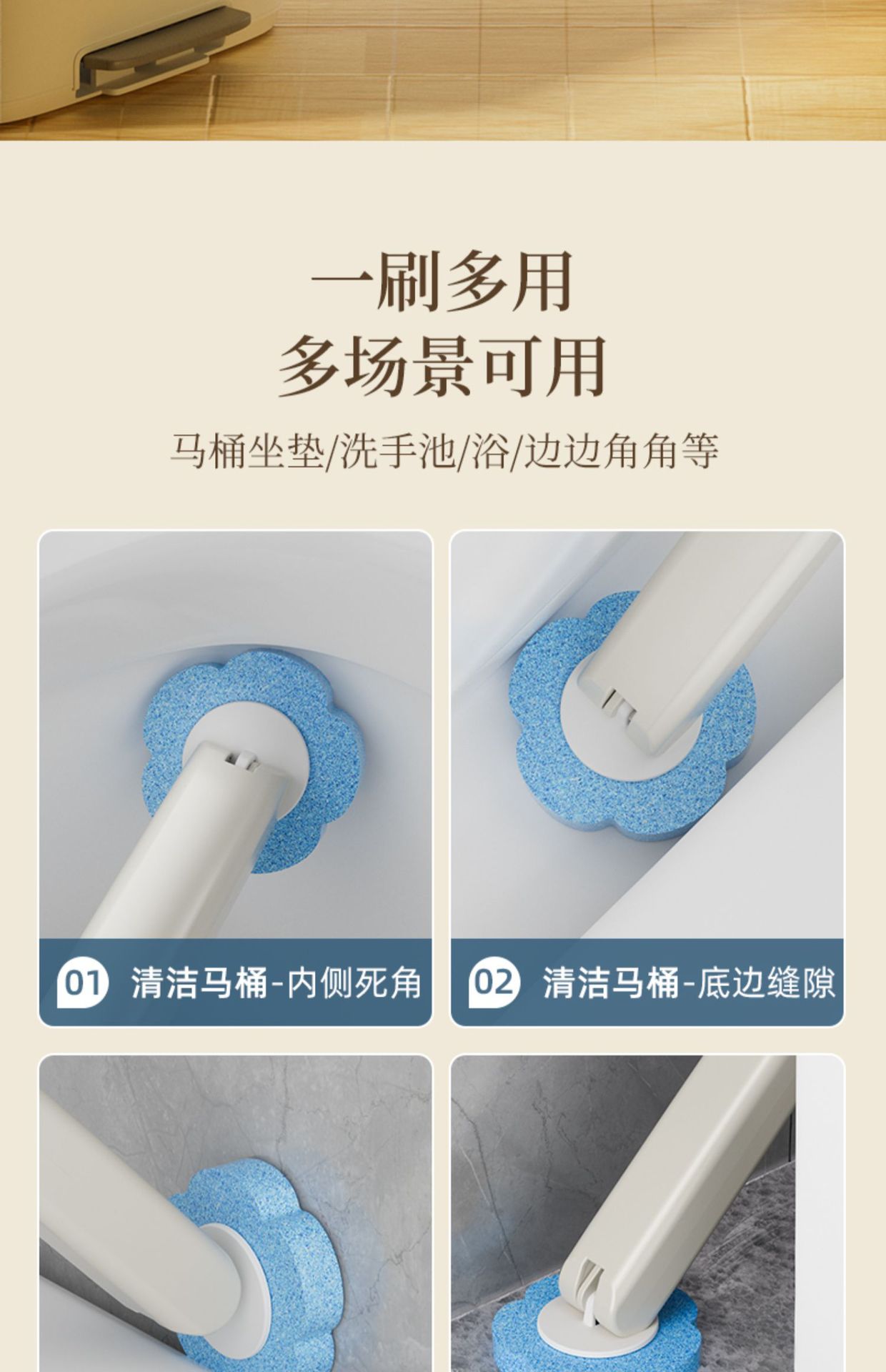 一刷多用
多场景可用

马桶坐垫/洗手池/浴/边边角角等

01 清洁马桶-内侧死角

02 清洁马桶-底边缝隙