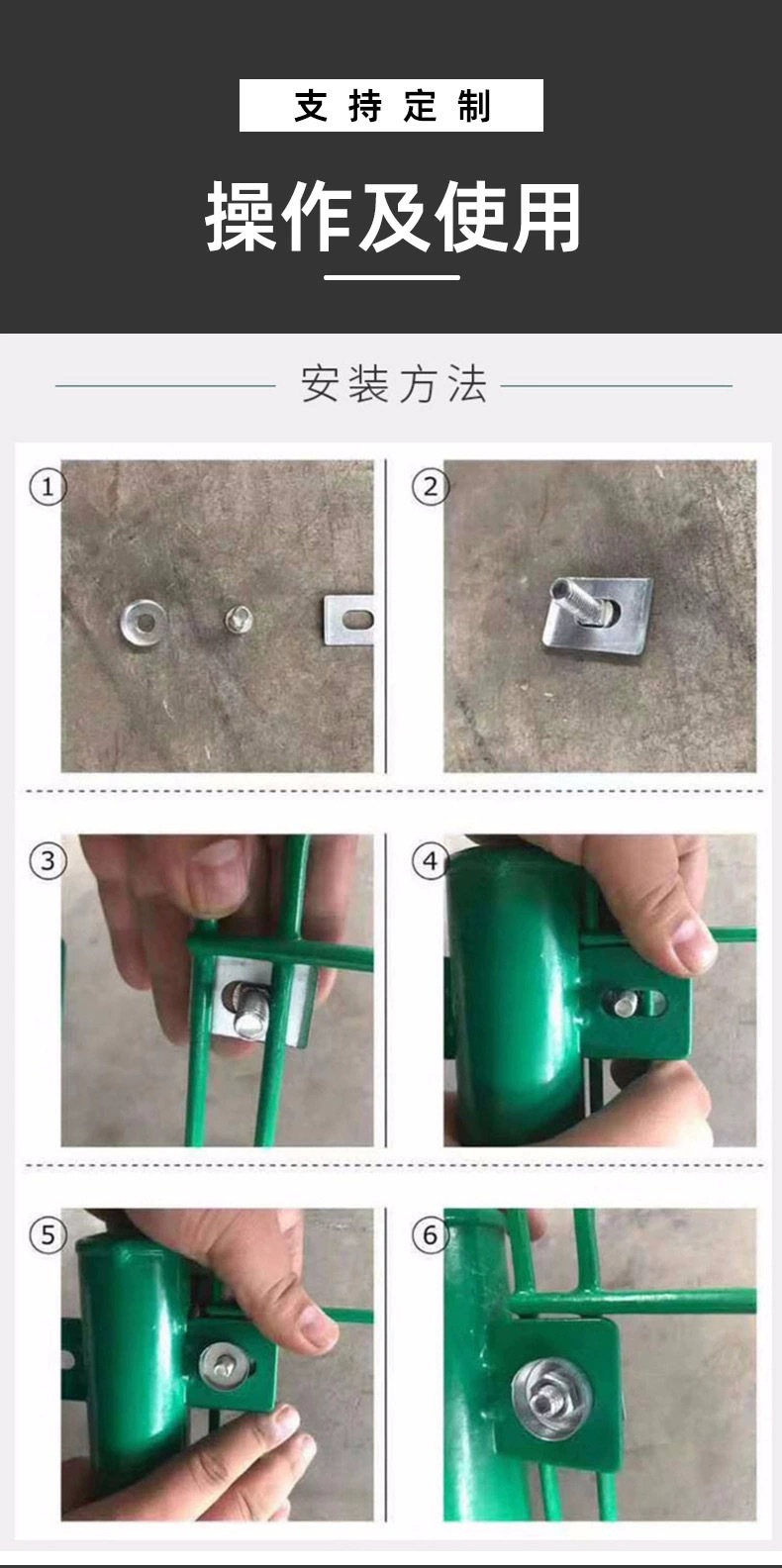 支持定制

操作及使用

安装方法

①

②

③

④

⑤

⑥