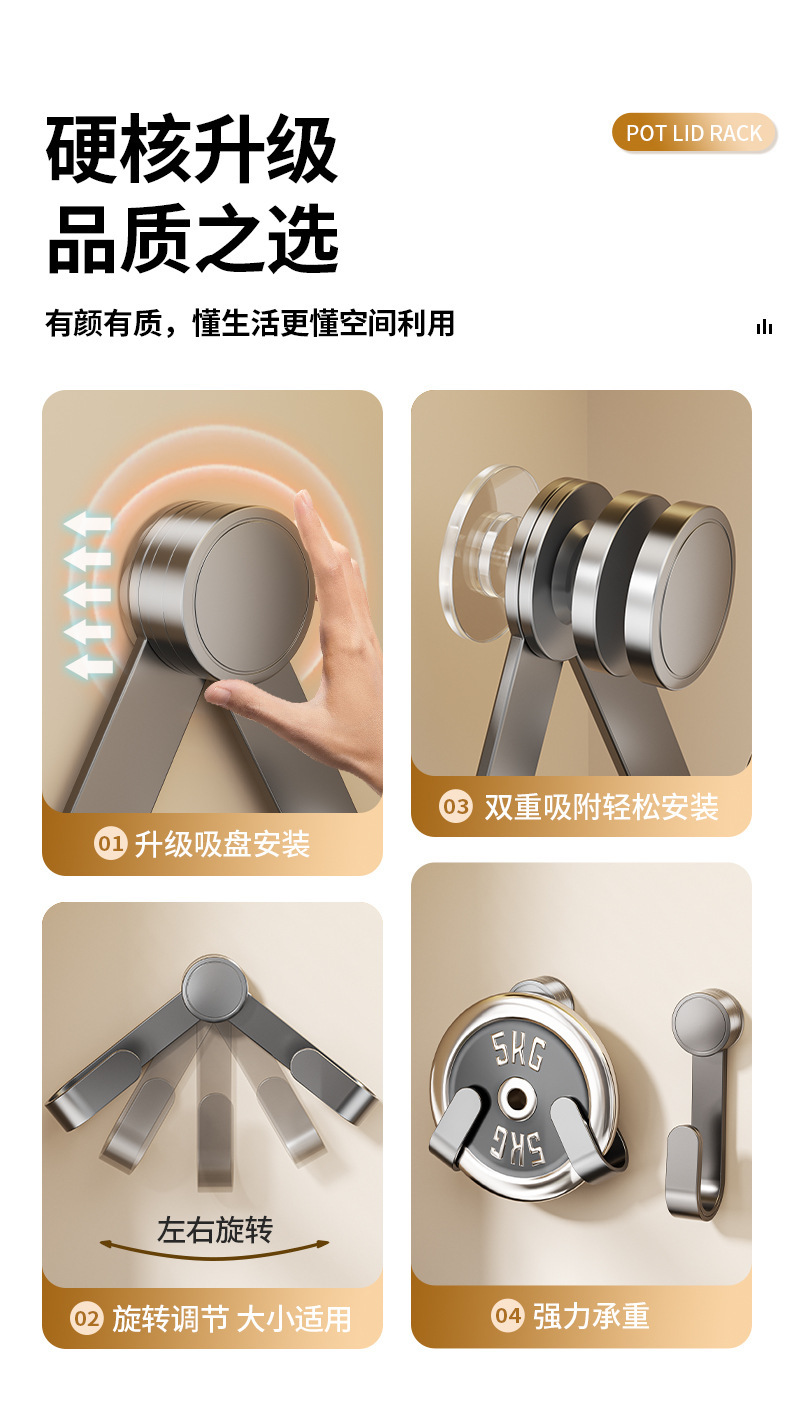 硬核升级
品质之选

POT LID RACK

有颜有质，懂生活更懂空间利用

01 升级吸盘安装

03 双重吸附轻松安装

左右旋转

02 旋转调节 大小适用

5KG

5KG

04 强力承重