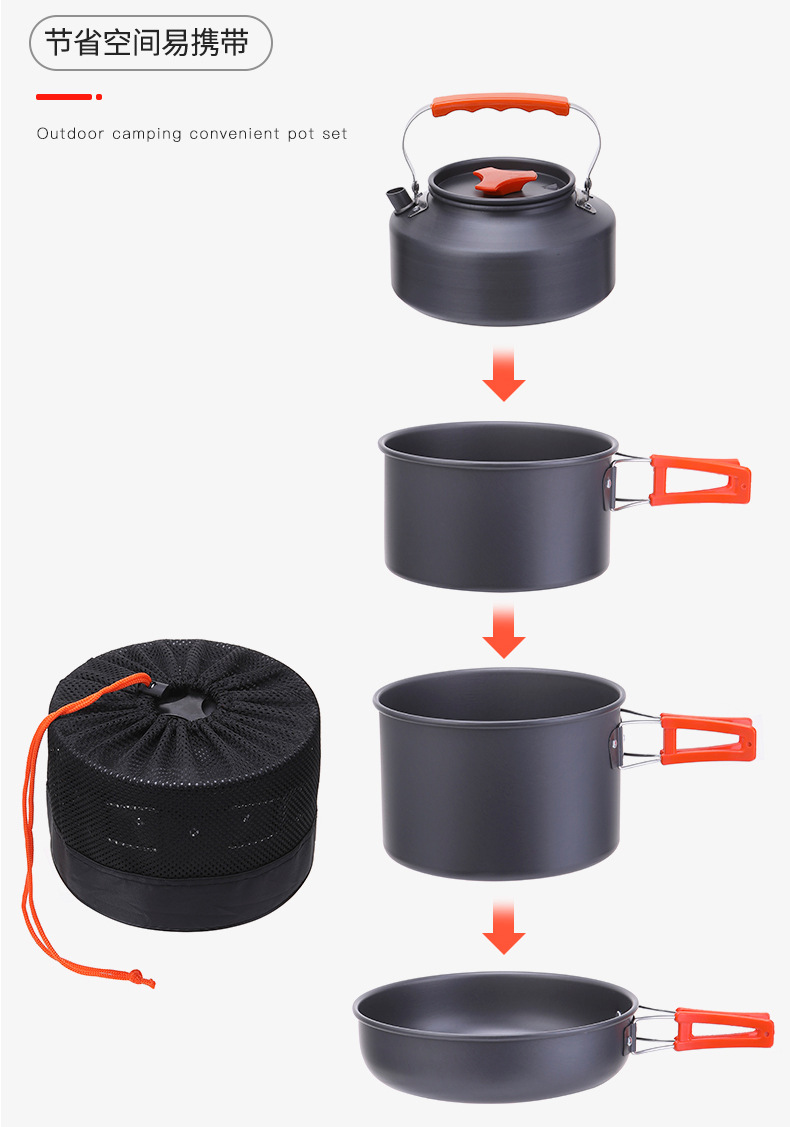 节省空间易携带

Outdoor camping convenient pot set