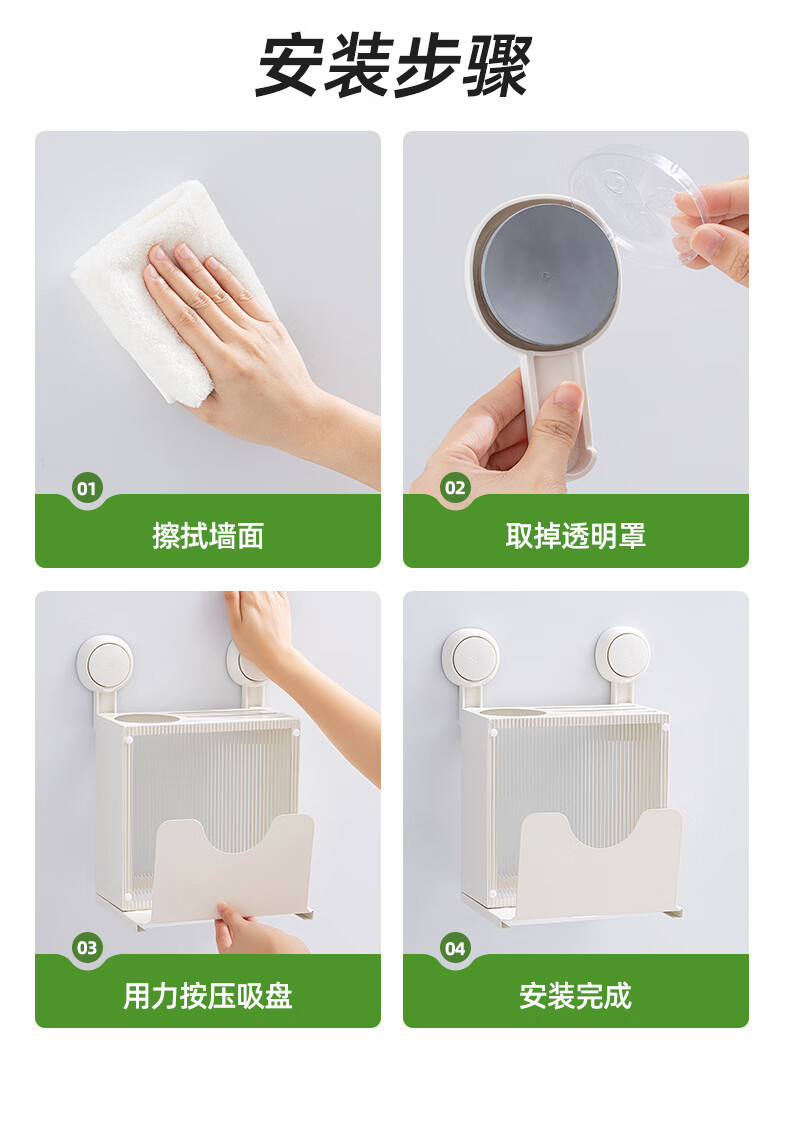 安装步骤

01
擦拭墙面

02
取掉透明罩

03
用力按压吸盘

04
安装完成