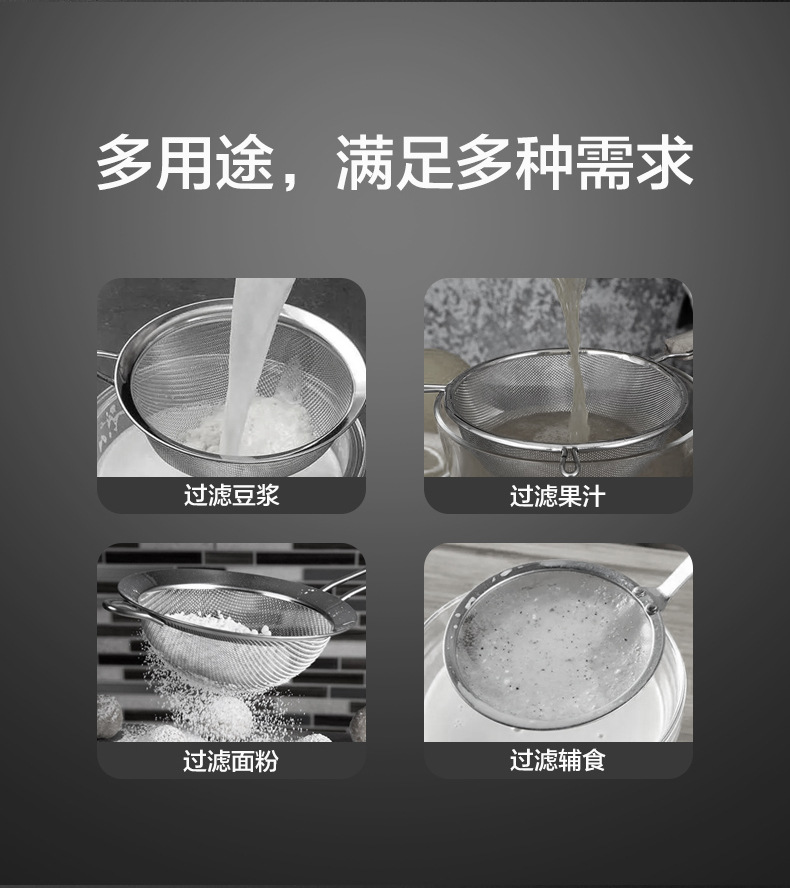 多用途，满足多种需求

过滤豆浆

过滤果汁

过滤面粉

过滤辅食