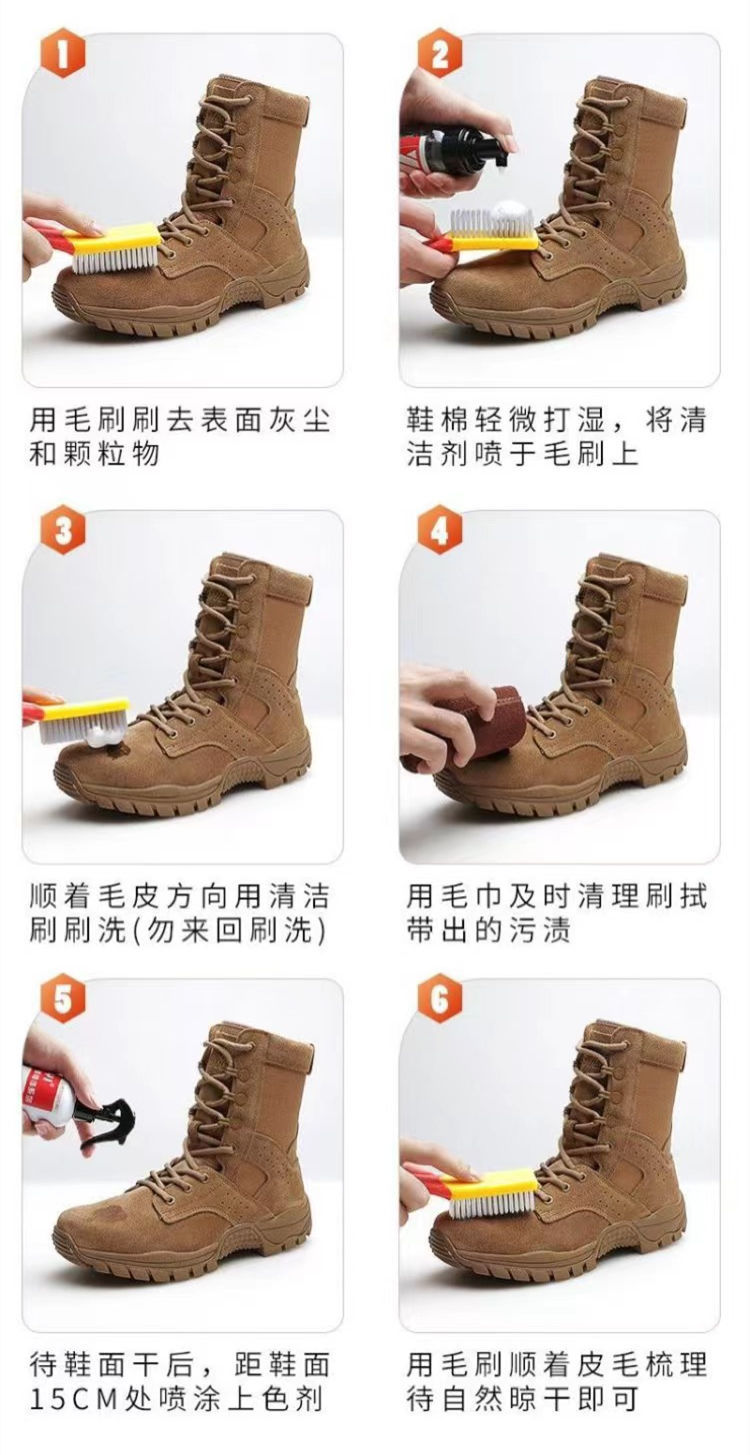 1

用毛刷刷去表面灰尘和颗粒物

2

鞋棉轻微打湿，将清洁剂喷于毛刷上

3

顺着毛皮方向用清洁刷刷洗(勿来回刷洗)

4

用毛巾及时清理刷拭带出的污渍

5

待鞋面干后，距鞋面15CM处喷涂上色剂

6

用毛刷顺着皮毛梳理待自然晾干即可