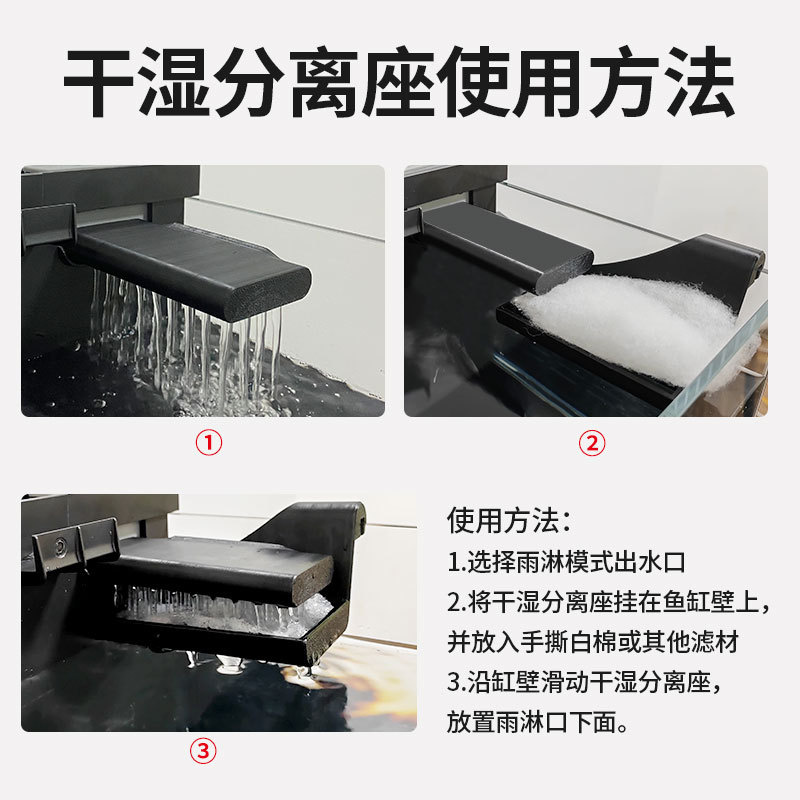 干湿分离座使用方法

①

②

③

使用方法：
1.选择雨淋模式出水口
2.将干湿分离座挂在鱼缸壁上，并放入手撕白棉或其他滤材
3.沿缸壁滑动干湿分离座，放置雨淋口下面。