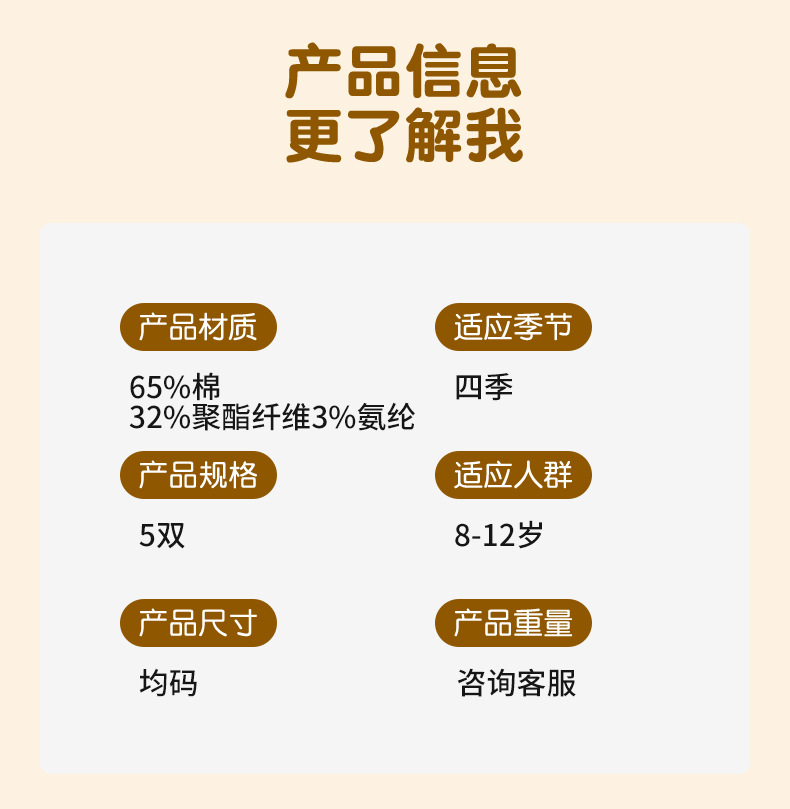 产品信息
更了解我

产品材质
65%棉
32%聚酯纤维3%氨纶

产品规格
5双

产品尺寸
均码

适应季节
四季

适应人群
8-12岁

产品重量
咨询客服