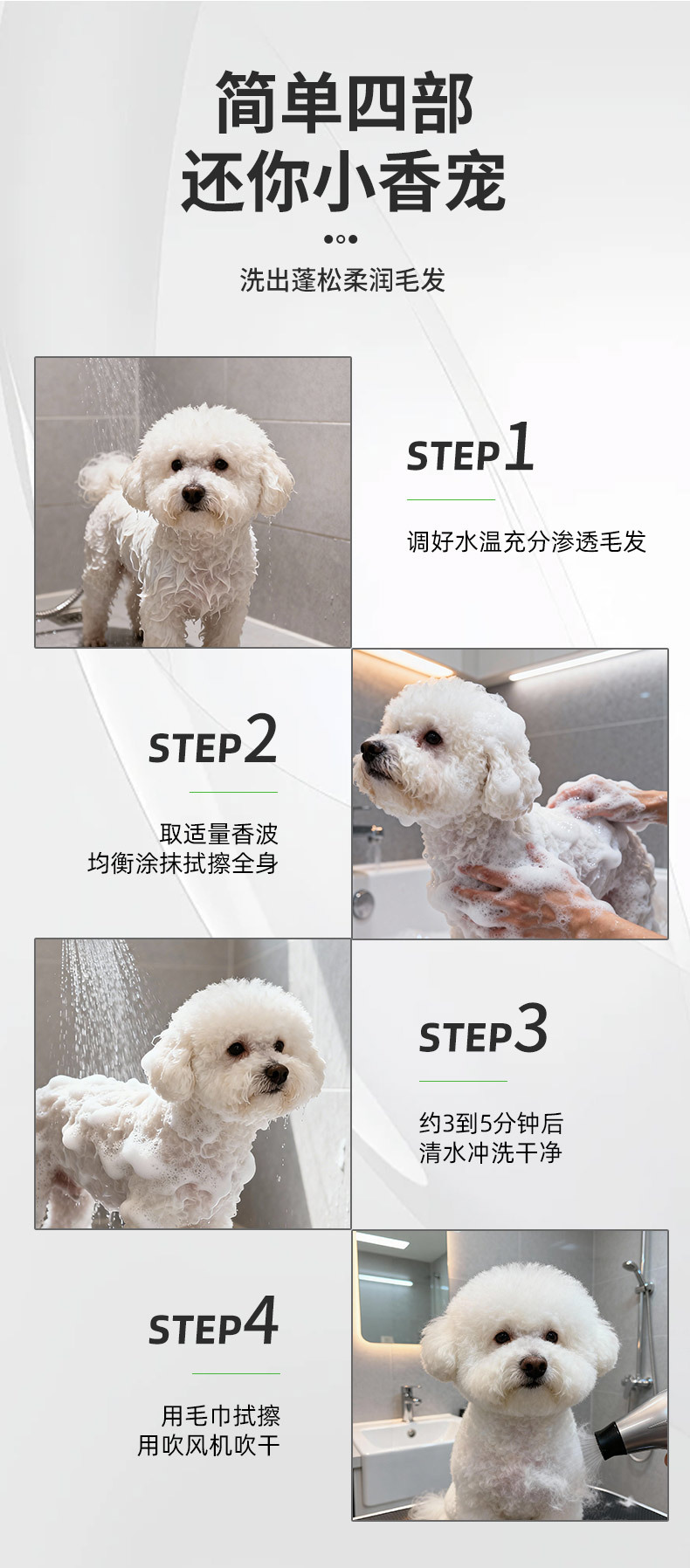 简单四部
还你小香宠

洗出蓬松柔润毛发

STEP1

调好水温充分渗透毛发

STEP2

取适量香波
均衡涂抹拭擦全身

STEP3

约3到5分钟后
清水冲洗干净

STEP4

用毛巾拭擦
用吹风机吹干