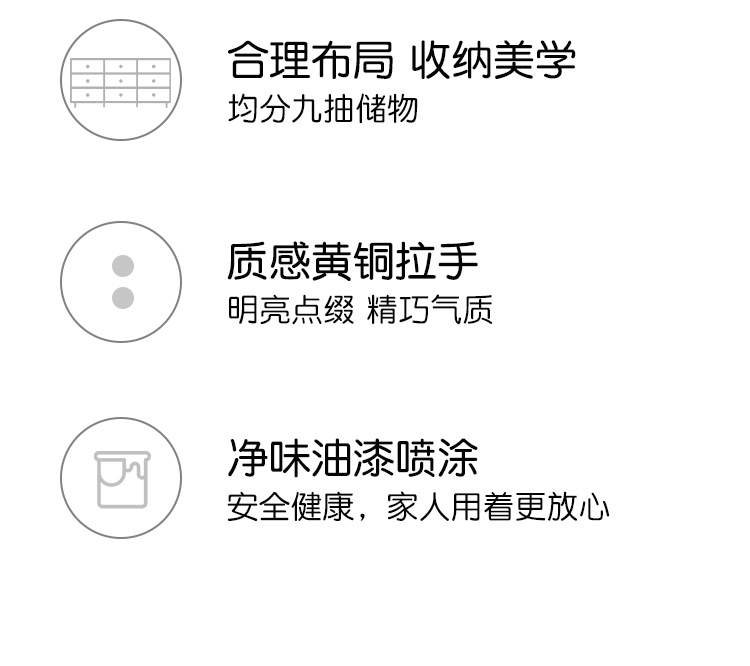 合理布局 收纳美学
均分九抽储物

质感黄铜拉手
明亮点缀 精巧气质

净味油漆喷涂
安全健康，家人用着更放心