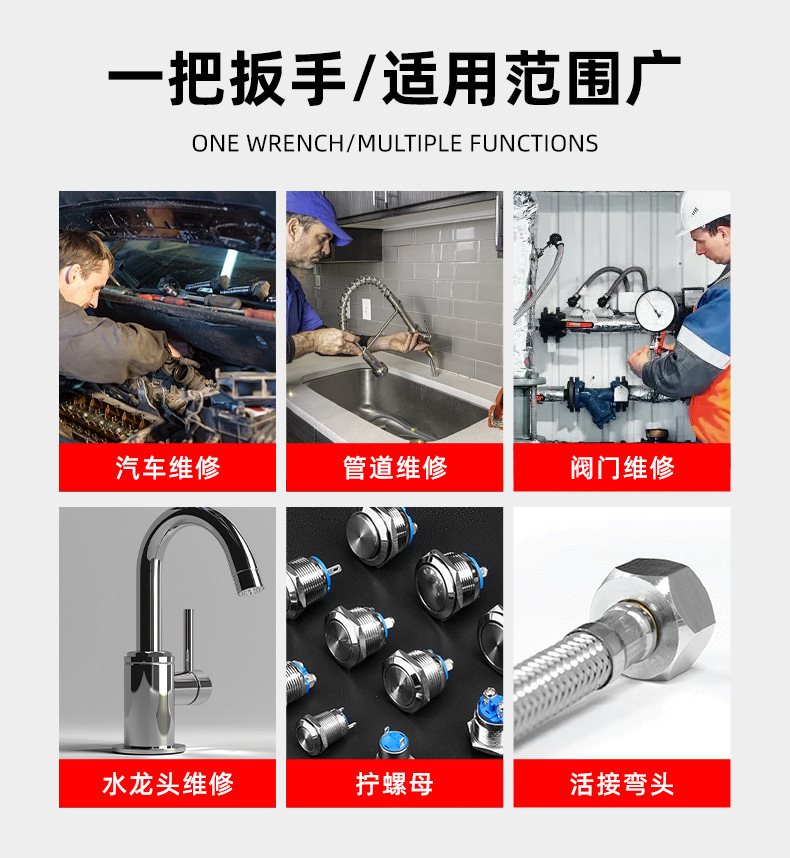 一把扳手/适用范围广

ONE WRENCH/MULTIPLE FUNCTIONS

汽车维修

管道维修

阀门维修

水龙头维修

拧螺母

活接弯头