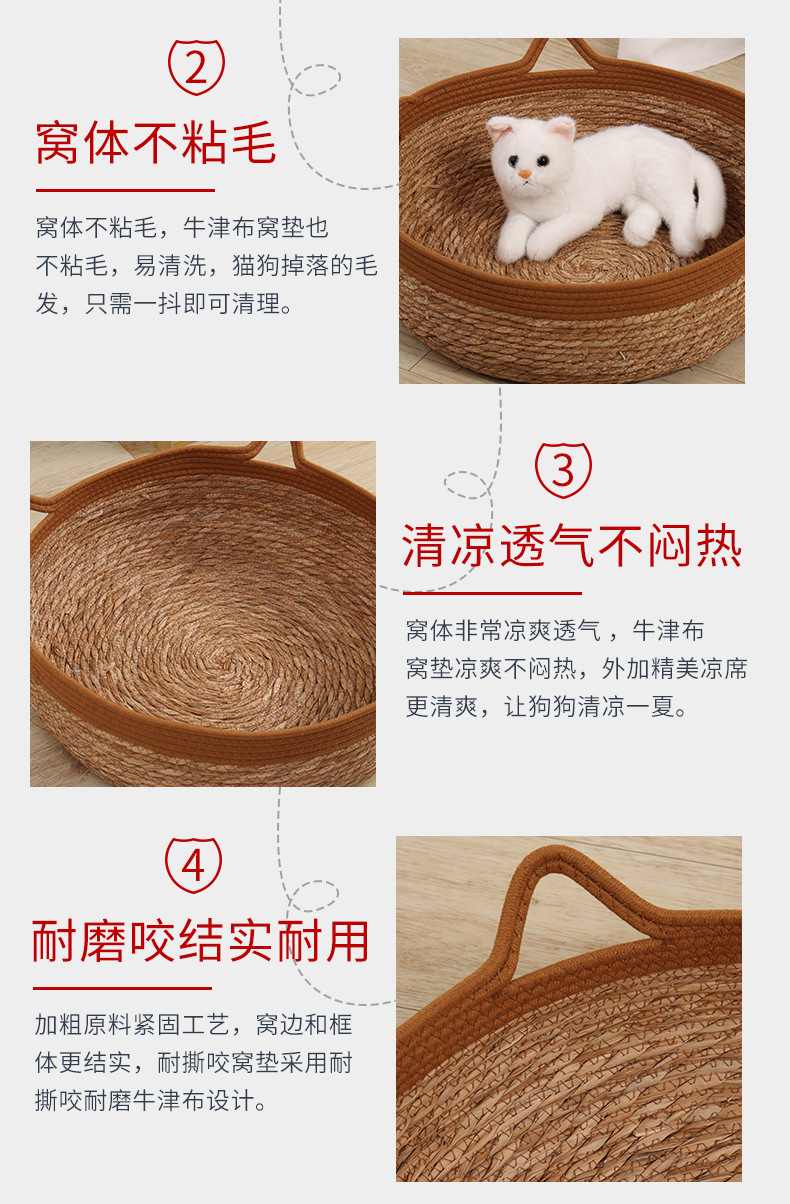 2

窝体不粘毛

窝体不粘毛，牛津布窝垫也不粘毛，易清洗，猫狗掉落的毛发，只需一抖即可清理。

3

清凉透气不闷热

窝体非常凉爽透气，牛津布窝垫凉爽不闷热，外加精美凉席更清爽，让狗狗清凉一夏。

4

耐磨咬结实耐用

加粗原料紧固工艺，窝边和框体更结实，耐撕咬窝垫采用耐撕咬耐磨牛津布设计。