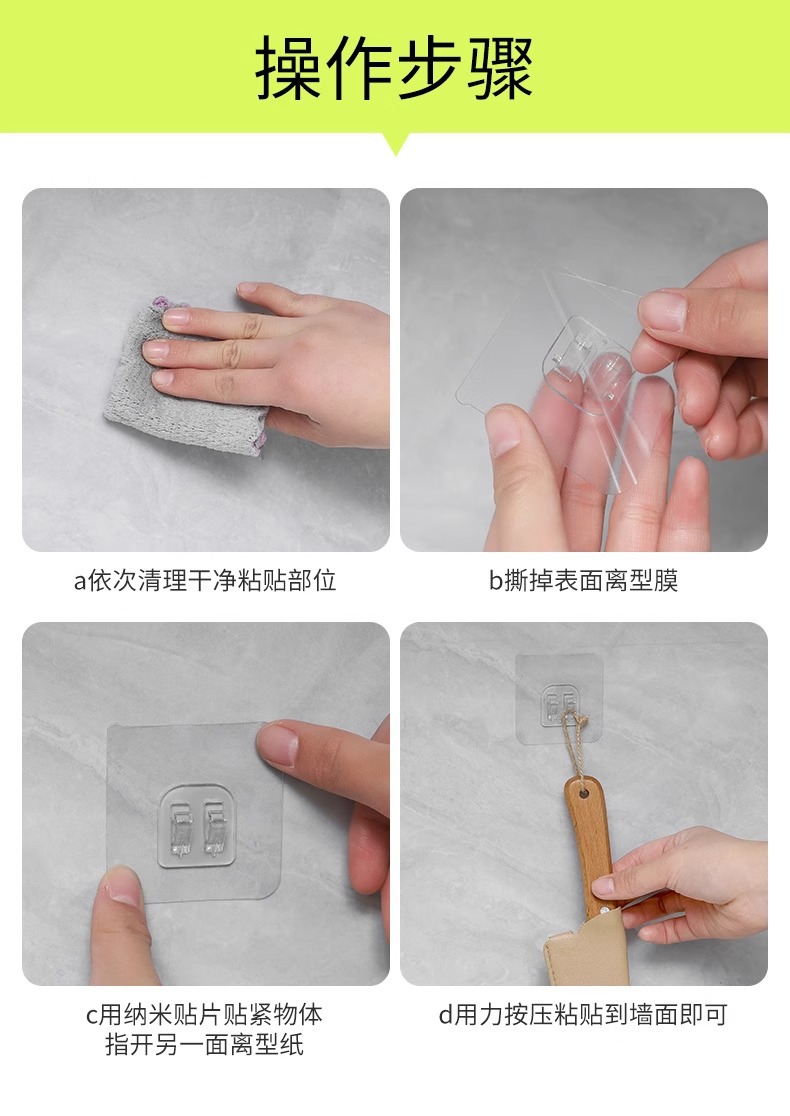 操作步骤

a依次清理干净粘贴部位

b撕掉表面离型膜

c用纳米贴片贴紧物体
指开另一面离型纸

d用力按压粘贴到墙面即可