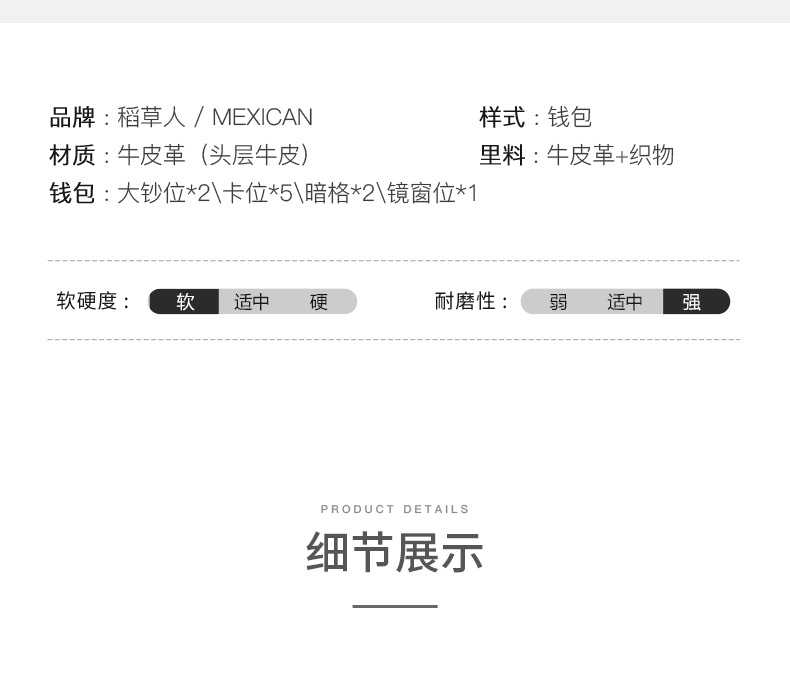 品牌：稻草人 / MEXICAN

样式：钱包

材质：牛皮革（头层牛皮）

里料：牛皮革+织物

钱包：大钞位*2\卡位*5\暗格*2\镜窗位*1

软硬度： 软 适中 硬

耐磨性： 弱 适中 强

PRODUCT DETAILS

细节展示