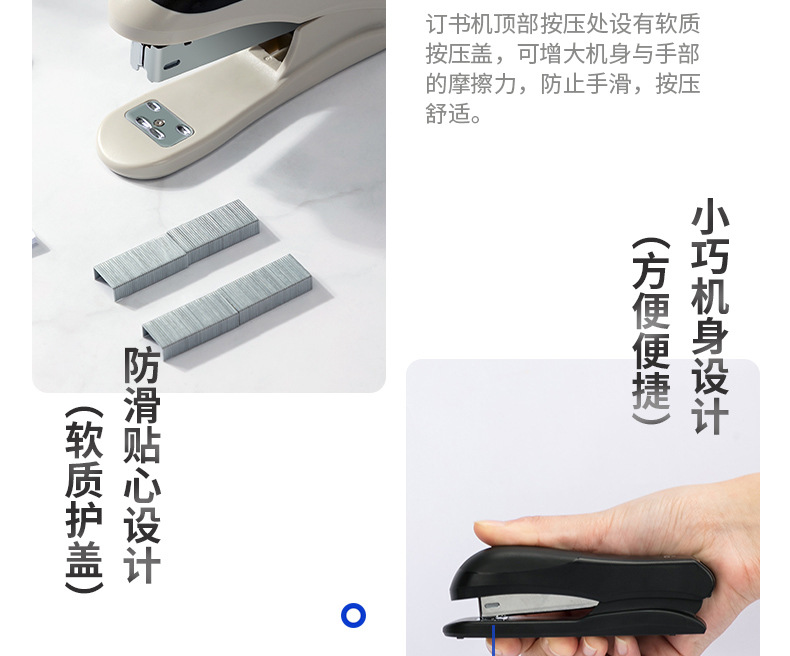 订书机顶部按压处设有软质按压盖，可增大机身与手部的摩擦力，防止手滑，按压舒适。

小巧机身设计
（方便便捷）

防滑贴心设计
（软质护盖）