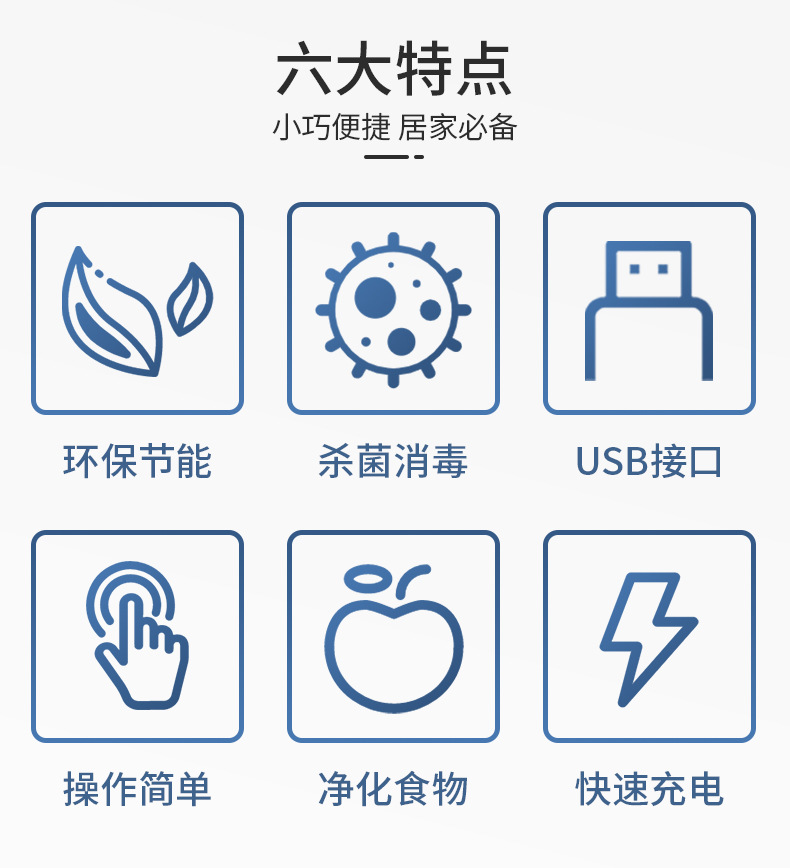 六大特点

小巧便捷 居家必备

环保节能

杀菌消毒

USB接口

操作简单

净化食物

快速充电