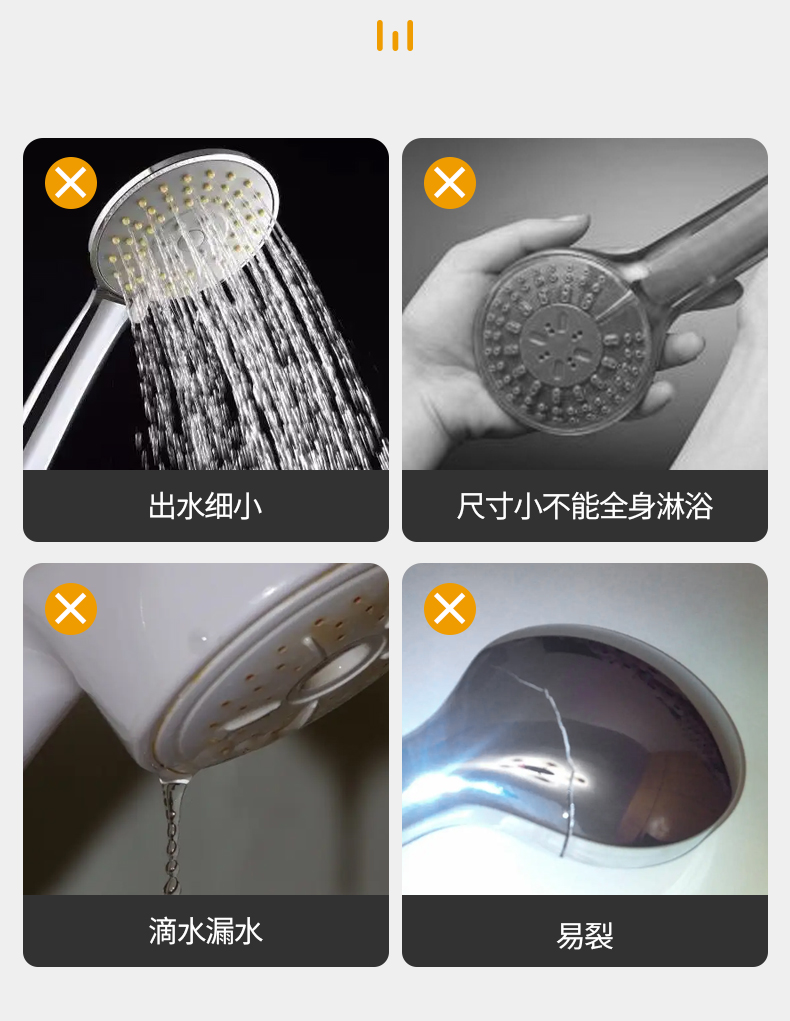 出水细小

尺寸小不能全身淋浴

滴水漏水

易裂