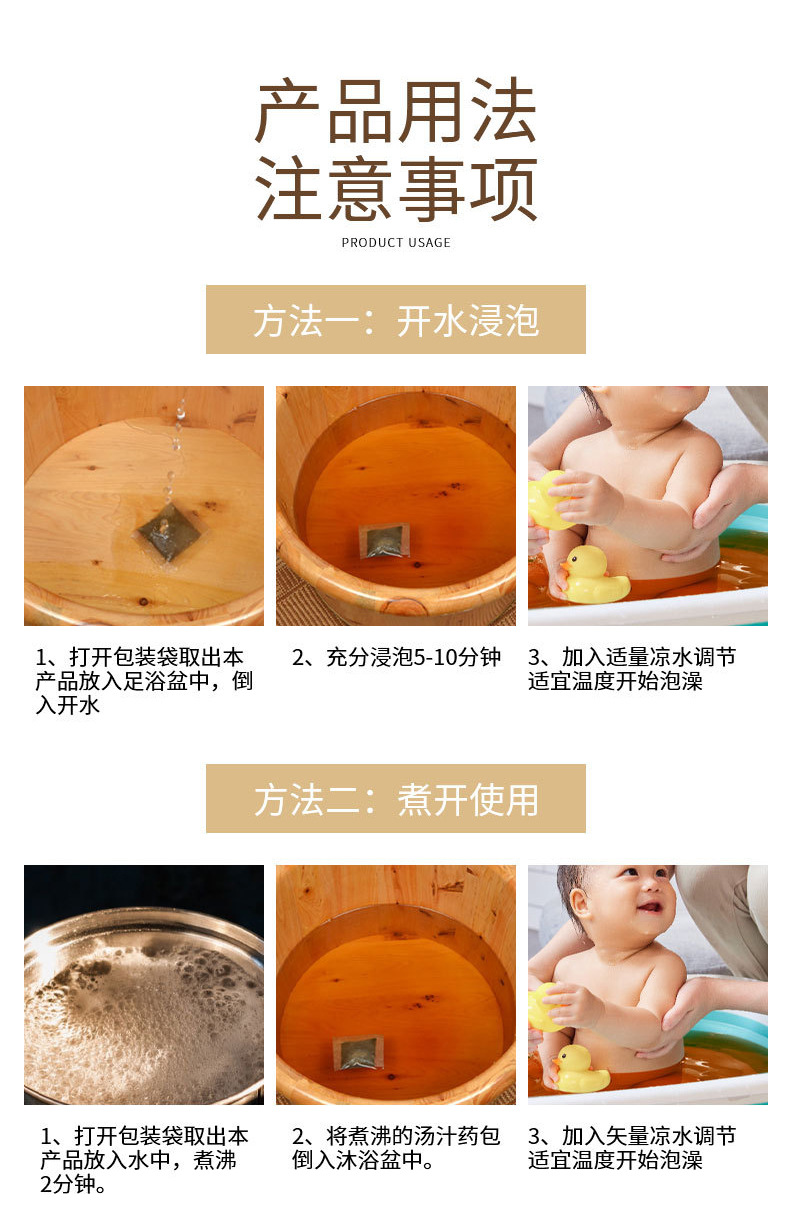 产品用法
注意事项
PRODUCT USAGE

方法一：开水浸泡

1、打开包装袋取出本产品放入足浴盆中，倒入开水

2、充分浸泡5-10分钟

3、加入适量凉水调节适宜温度开始泡澡

方法二：煮开使用

1、打开包装袋取出本产品放入水中，煮沸2分钟。

2、将煮沸的汤汁药包倒入沐浴盆中。

3、加入矢量凉水调节适宜温度开始泡澡