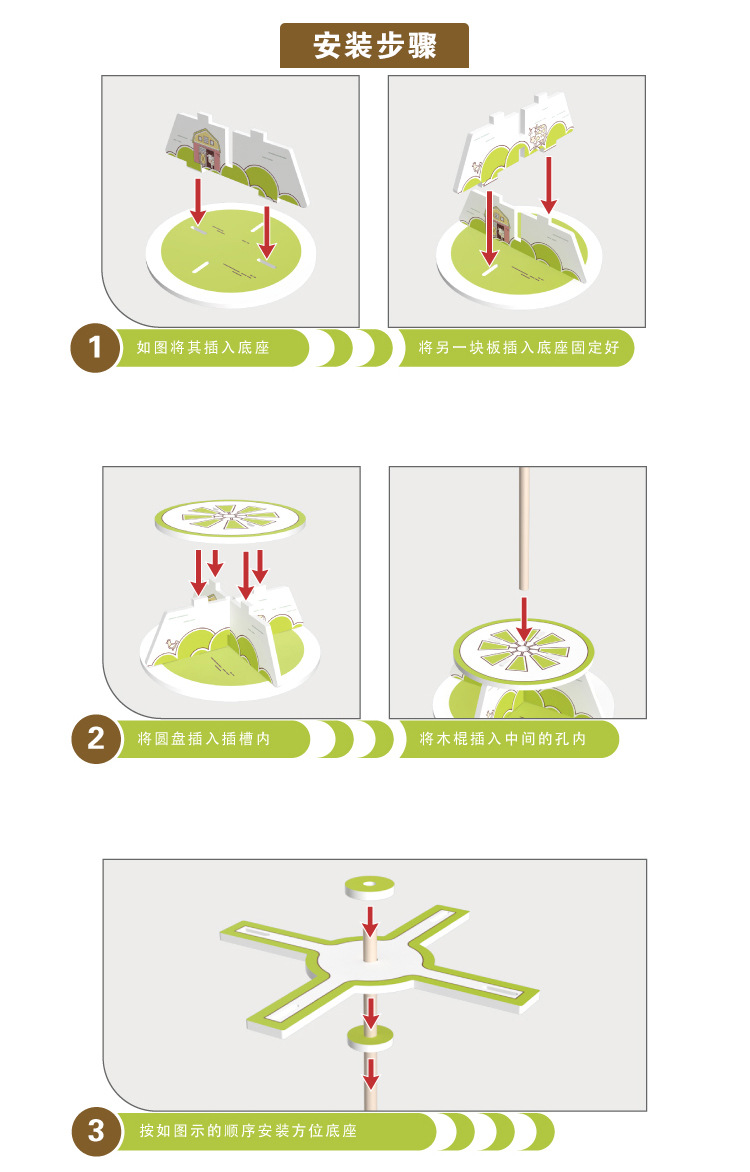 安装步骤

1 如图将其插入底座

将另一块板插入底座固定好

2 将圆盘插入插槽内

将木棍插入中间的孔内

3 按如图示的顺序安装方位底座