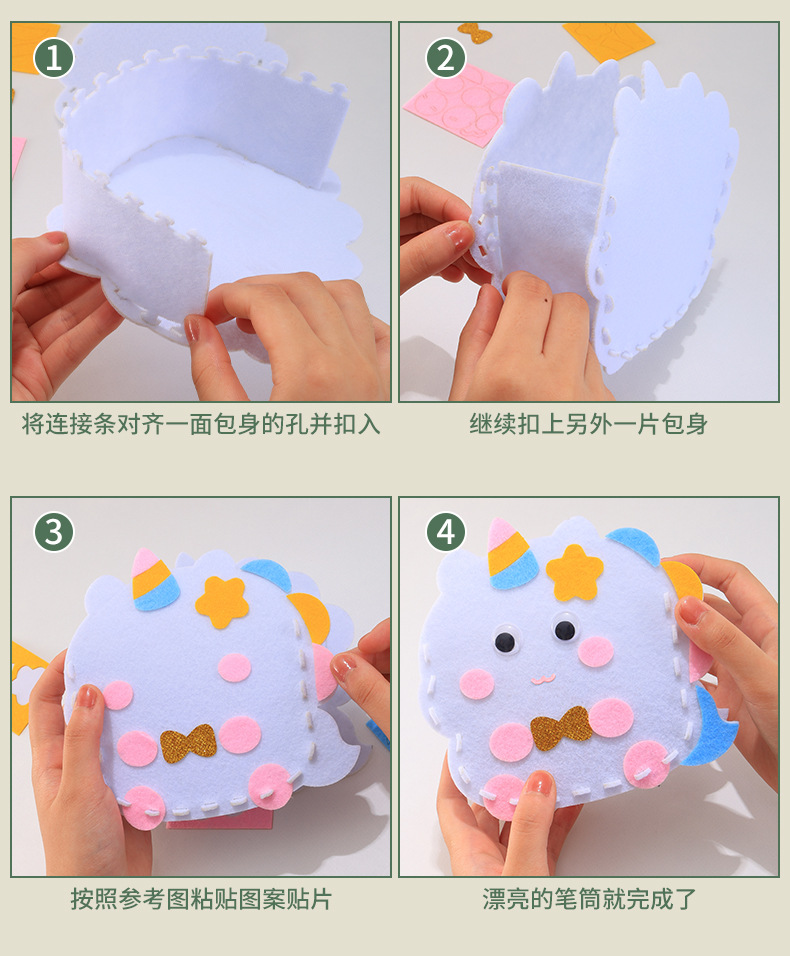 1

将连接条对齐一面包身的孔并扣入

2

继续扣上另外一片包身

3

按照参考图粘贴图案贴片

4

漂亮的笔筒就完成了