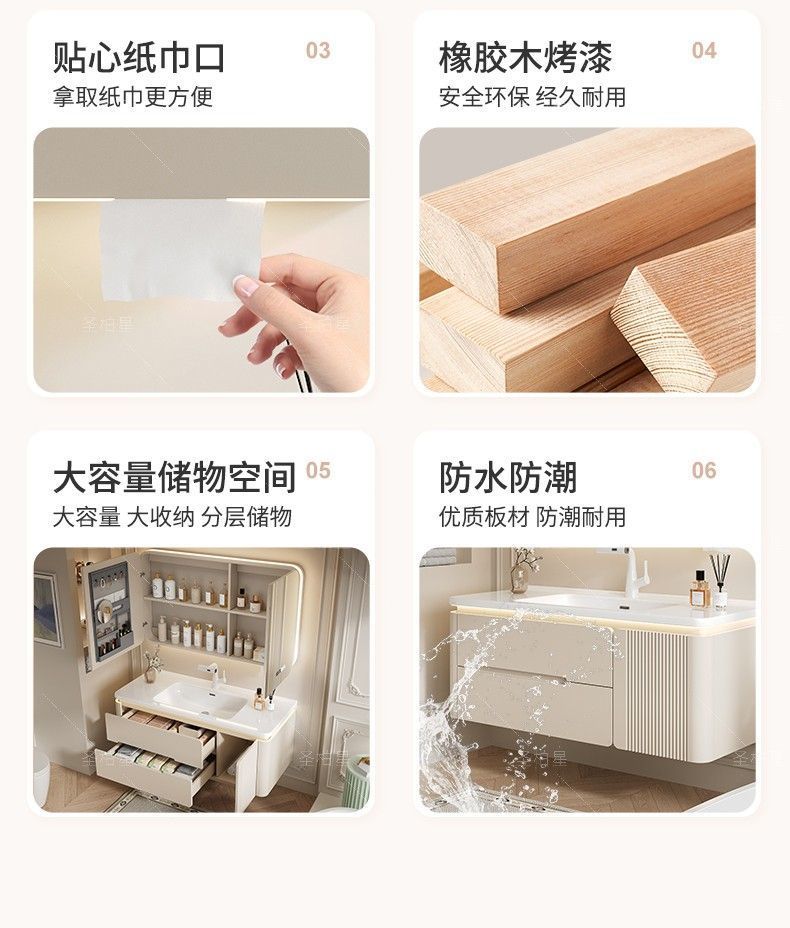 贴心纸巾口
03
拿取纸巾更方便

橡胶木烤漆
04
安全环保 经久耐用

大容量储物空间
05
大容量 大收纳 分层储物

防水防潮
06
优质板材 防潮耐用