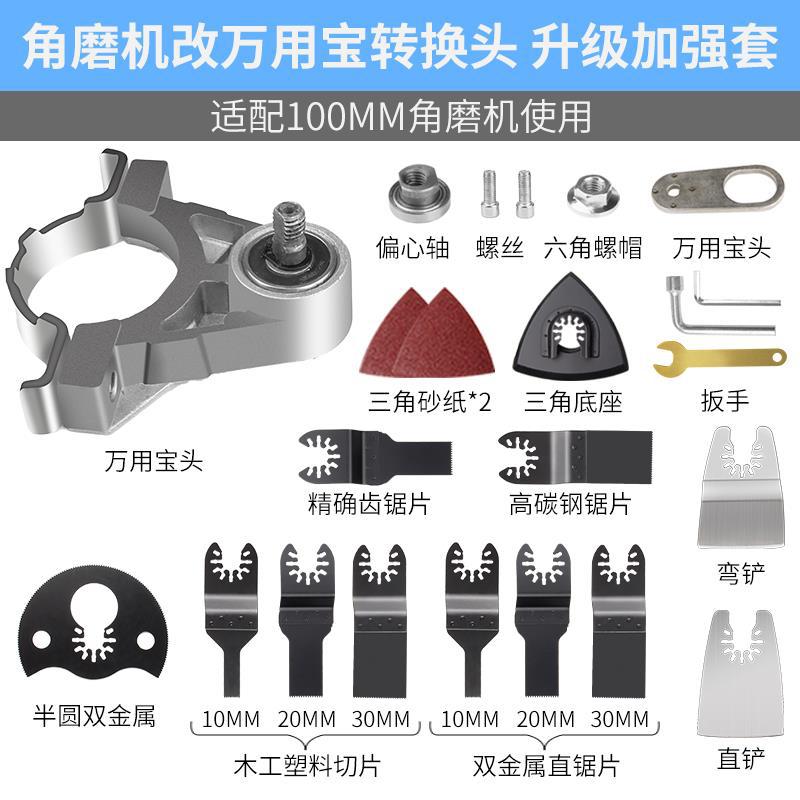 角磨机改万用宝转换头 升级加强套

适配100MM角磨机使用

偏心轴 螺丝 六角螺帽 万用宝头

三角砂纸*2 三角底座 扳手

万用宝头

精确齿锯片 高碳钢锯片

弯铲

半圆双金属

10MM 20MM 30MM

木工塑料切片

10MM 20MM 30MM

双金属直锯片

直铲