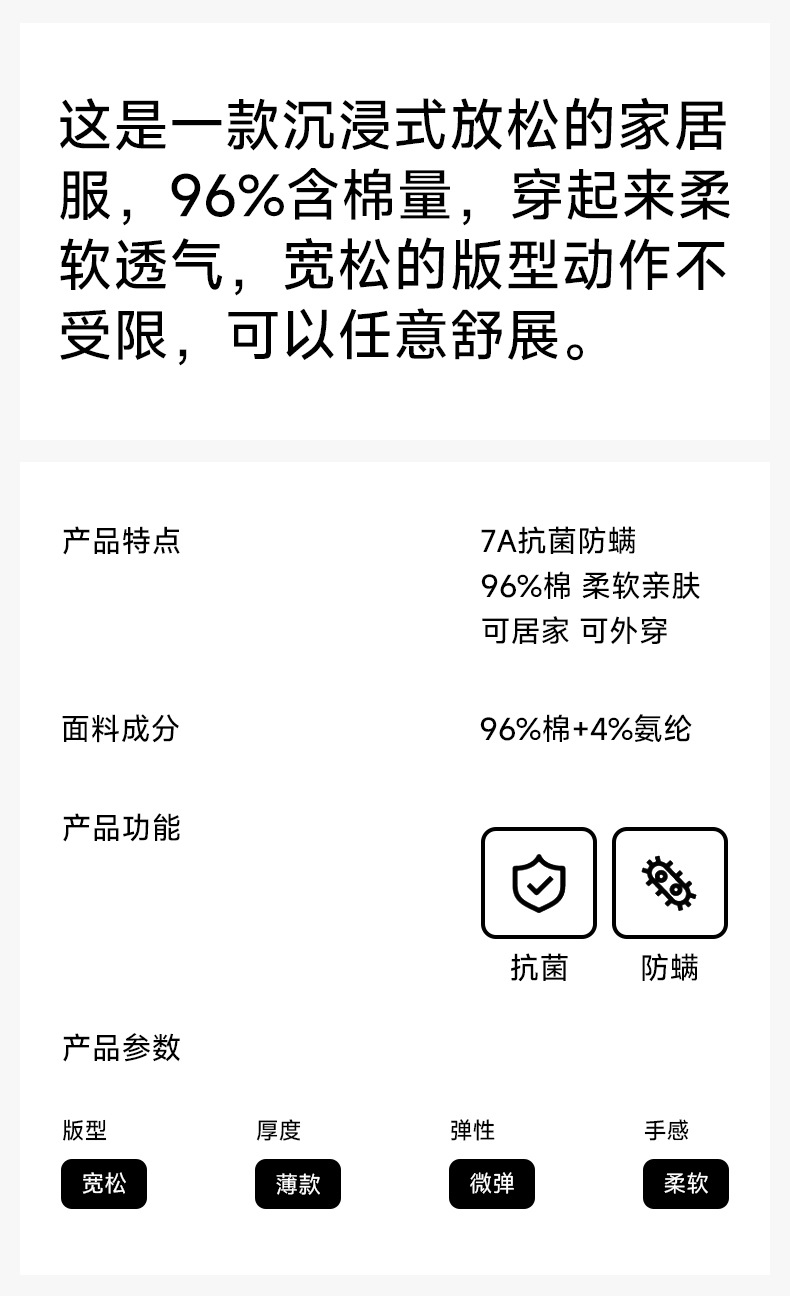 这是一款沉浸式放松的家居服，96%含棉量，穿起来柔软透气，宽松的版型动作不受限，可以任意舒展。

产品特点

7A抗菌防螨
96%棉 柔软亲肤
可居家 可外穿

面料成分

96%棉+4%氨纶

产品功能

抗菌

防螨

产品参数

版型
宽松

厚度
薄款

弹性
微弹

手感
柔软