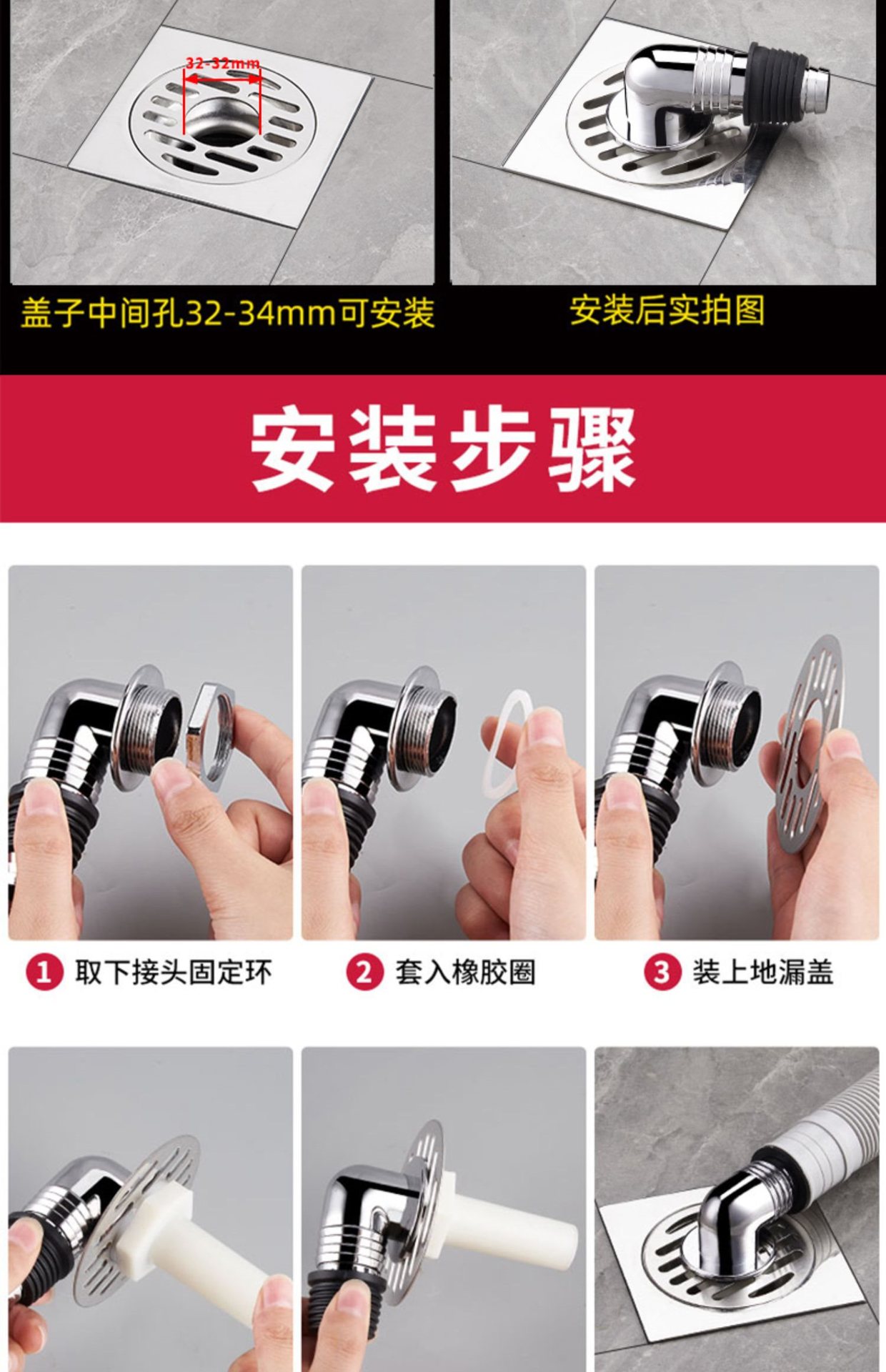 32-32mm

盖子中间孔32-34mm可安装

安装后实拍图

安装步骤

1 取下接头固定环

2 套入橡胶圈

3 装上地漏盖