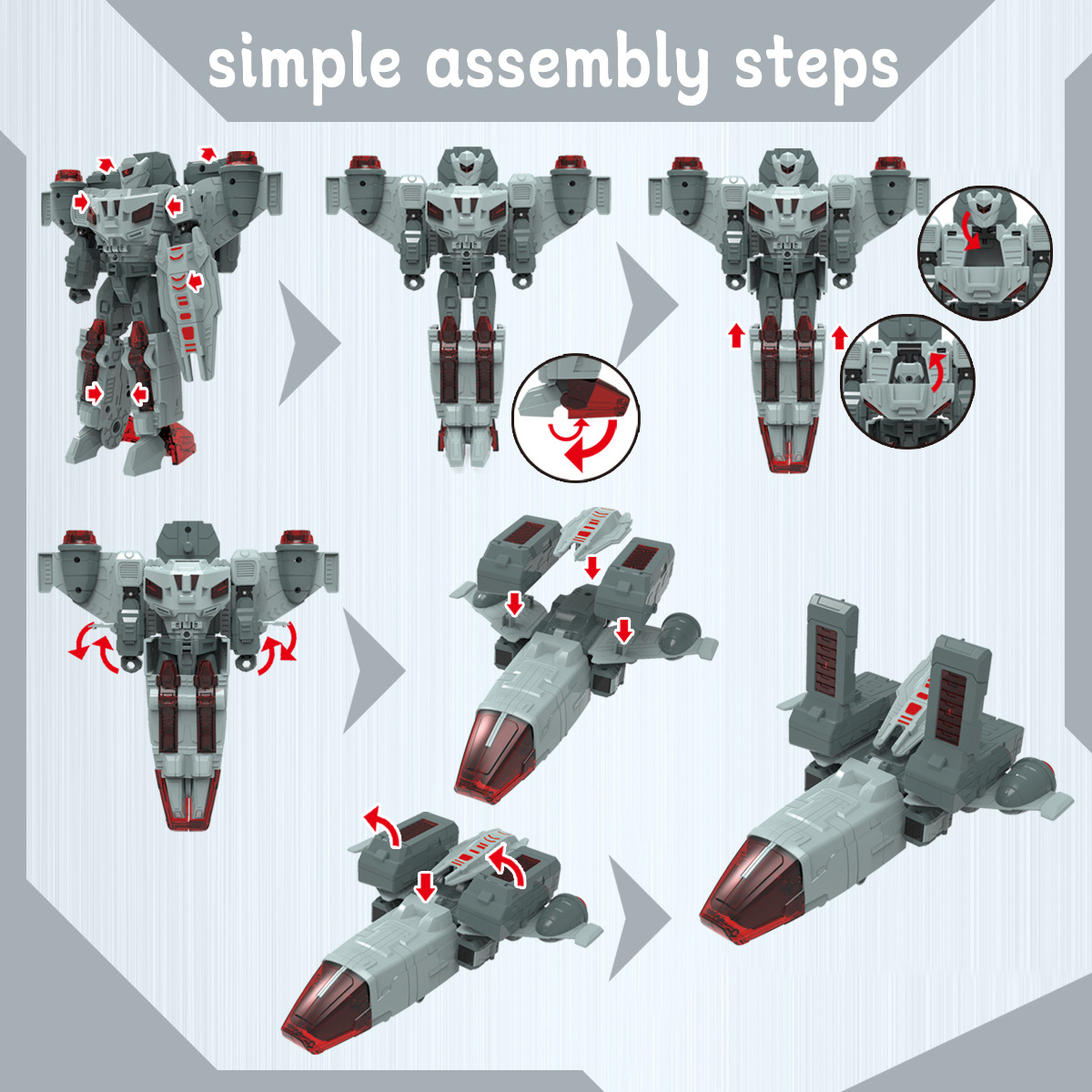 simple assembly steps