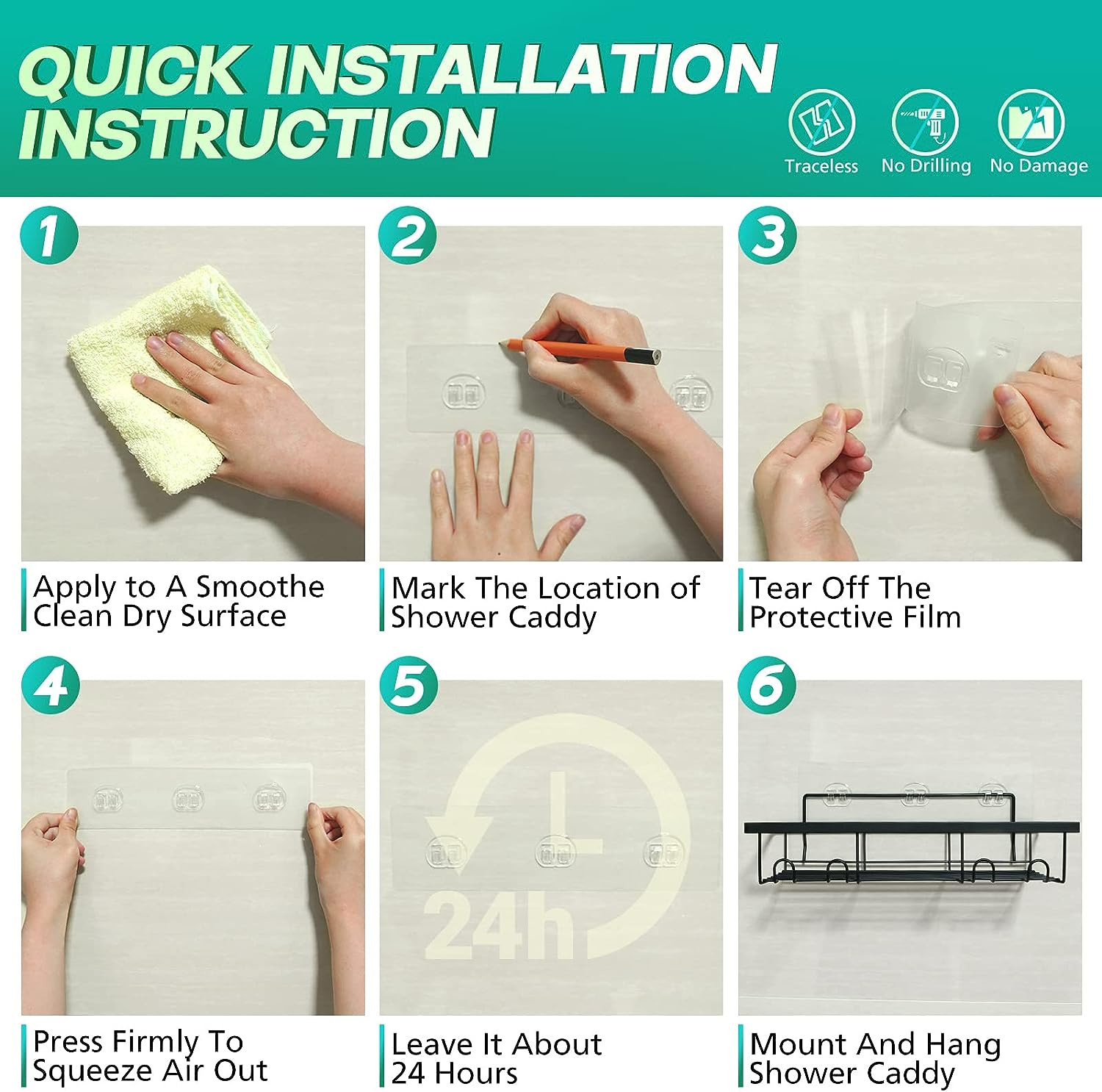 QUICK INSTALLATION INSTRUCTION

Traceless No Drilling No Damage

1
Apply to A Smoothe Clean Dry Surface

2
Mark The Location of Shower Caddy

3
Tear Off The Protective Film

4
Press Firmly To Squeeze Air Out

5
24h
Leave It About 24 Hours

6
Mount And Hang Shower Caddy