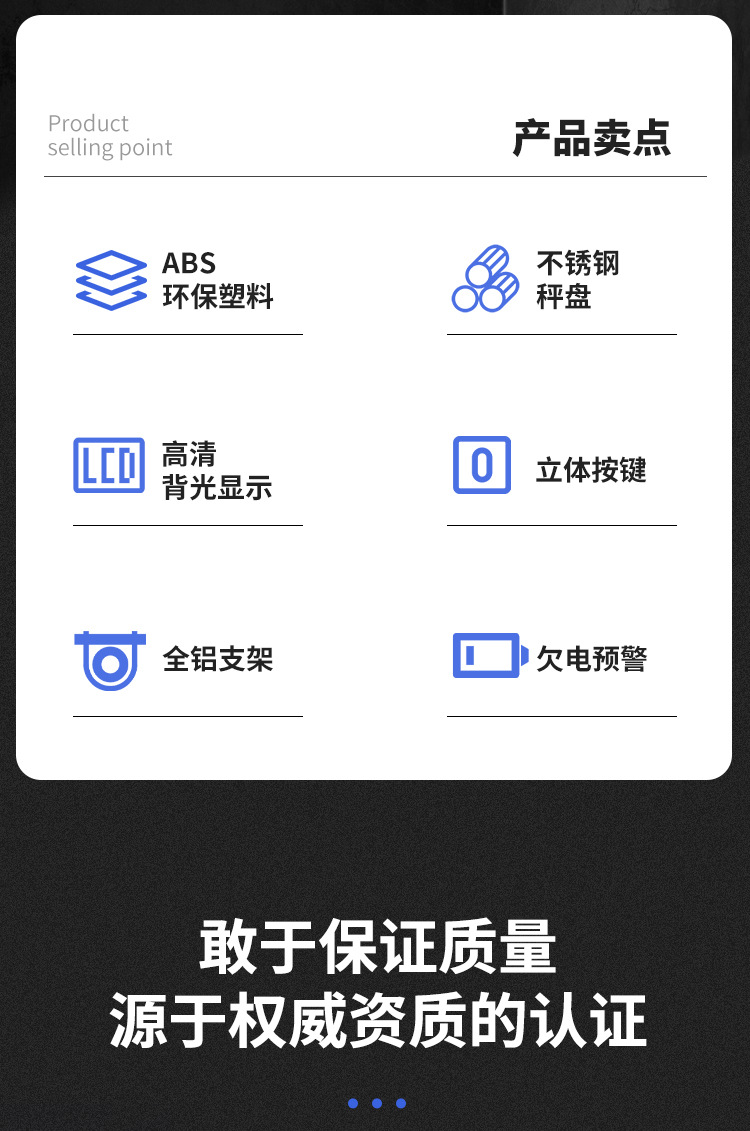 Product
selling point

产品卖点

ABS
环保塑料

不锈钢
秤盘

LCD

高清
背光显示

立体按键

全铝支架

欠电预警

敢于保证质量
源于权威资质的认证