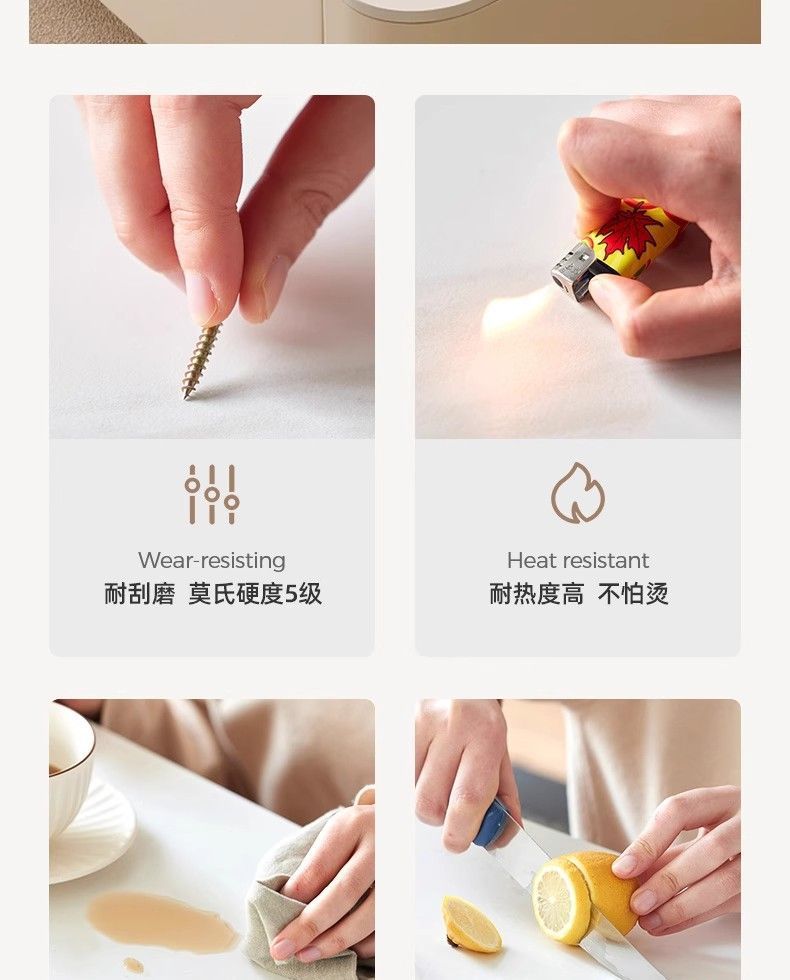 Wear-resisting
耐刮磨 莫氏硬度5级

Heat resistant
耐热度高 不怕烫