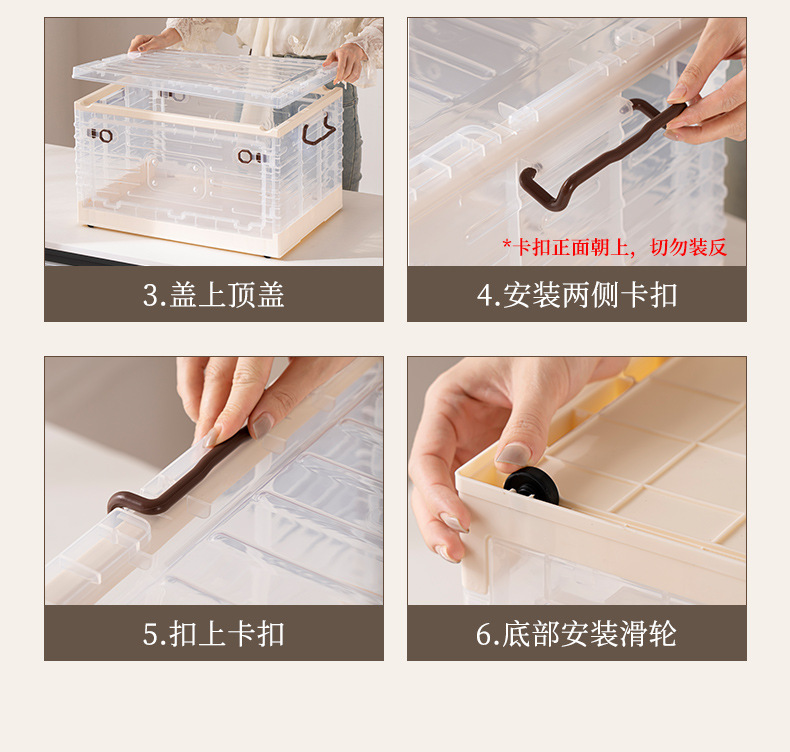 3.盖上顶盖

*卡扣正面朝上，切勿装反

4.安装两侧卡扣

5.扣上卡扣

6.底部安装滑轮