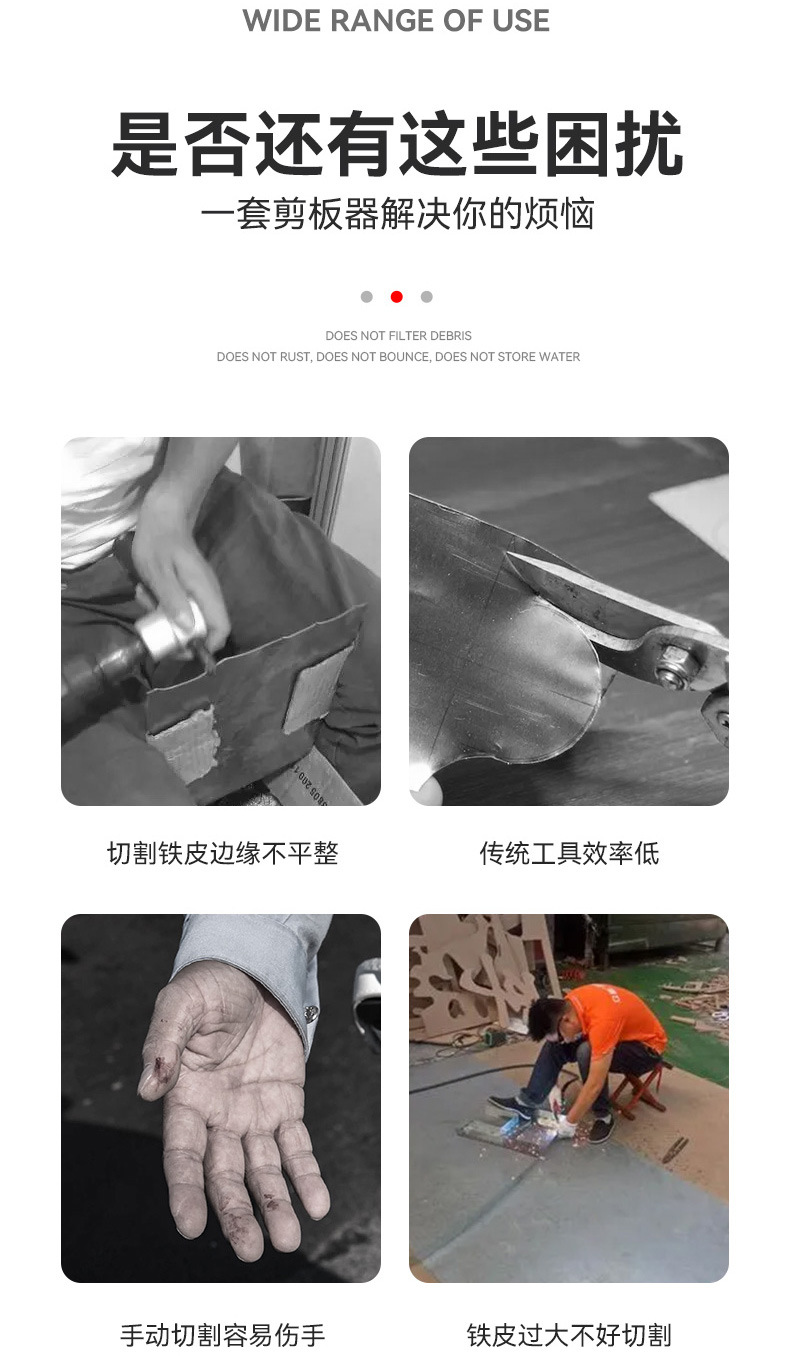 WIDE RANGE OF USE

是否还有这些困扰

一套剪板器解决你的烦恼

DOES NOT FILTER DEBRIS
DOES NOT RUST, DOES NOT BOUNCE, DOES NOT STORE WATER

切割铁皮边缘不平整

传统工具效率低

手动切割容易伤手

铁皮过大不好切割