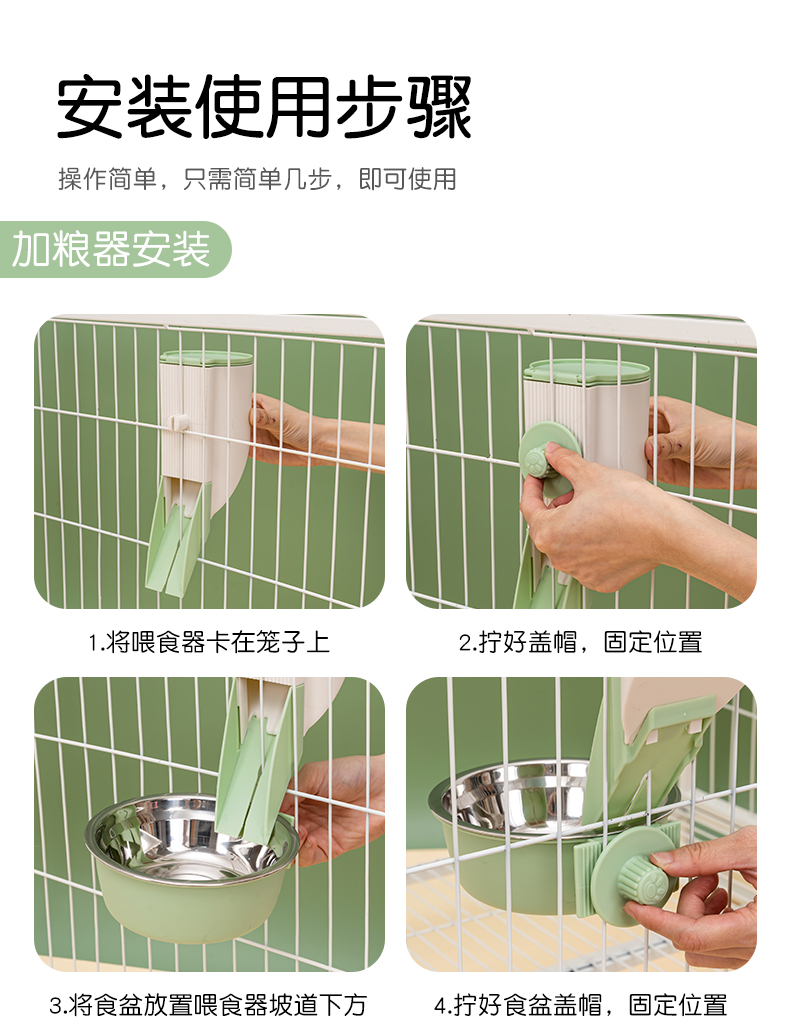 安装使用步骤

操作简单，只需简单几步，即可使用

加粮器安装

1.将喂食器卡在笼子上

2.拧好盖帽，固定位置

3.将食盆放置喂食器坡道下方

4.拧好食盆盖帽，固定位置