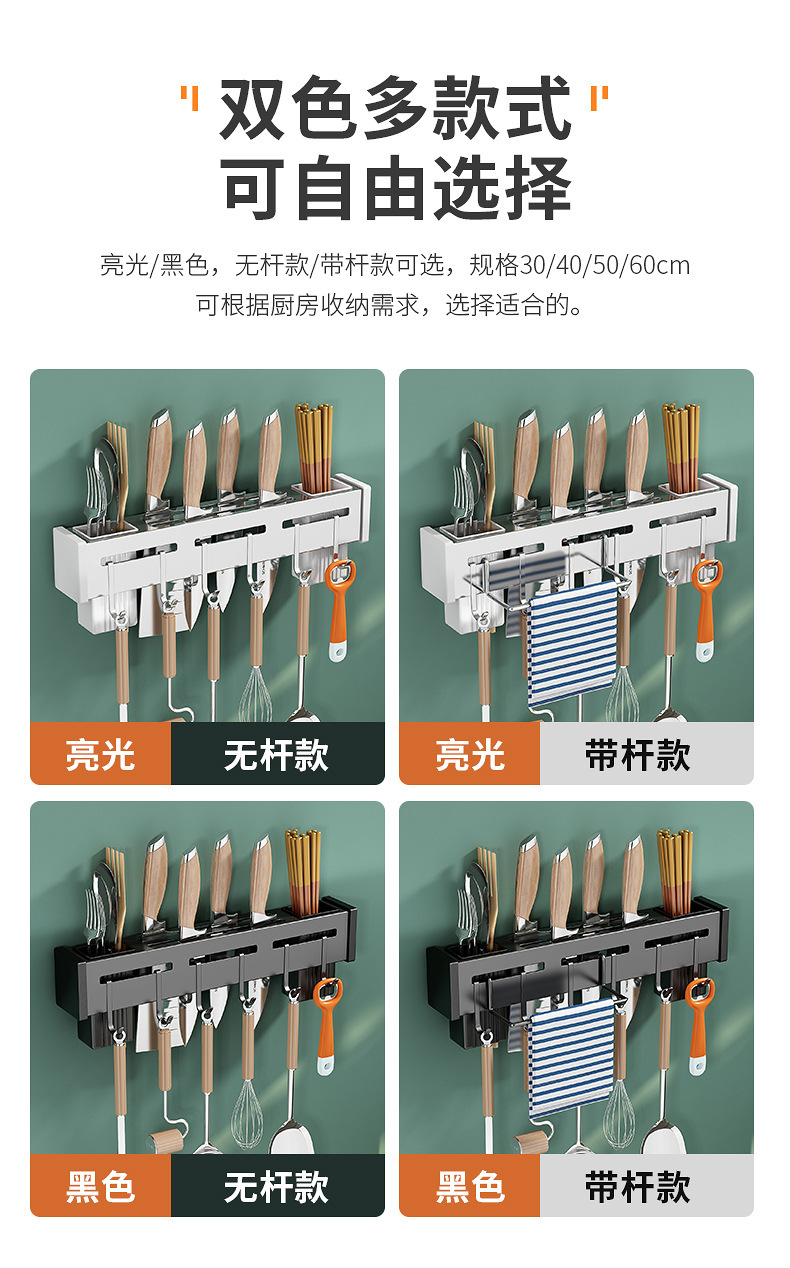 双色多款式
可自由选择

亮光/黑色，无杆款/带杆款可选，规格30/40/50/60cm
可根据厨房收纳需求，选择适合的。

亮光 无杆款

亮光 带杆款

黑色 无杆款

黑色 带杆款