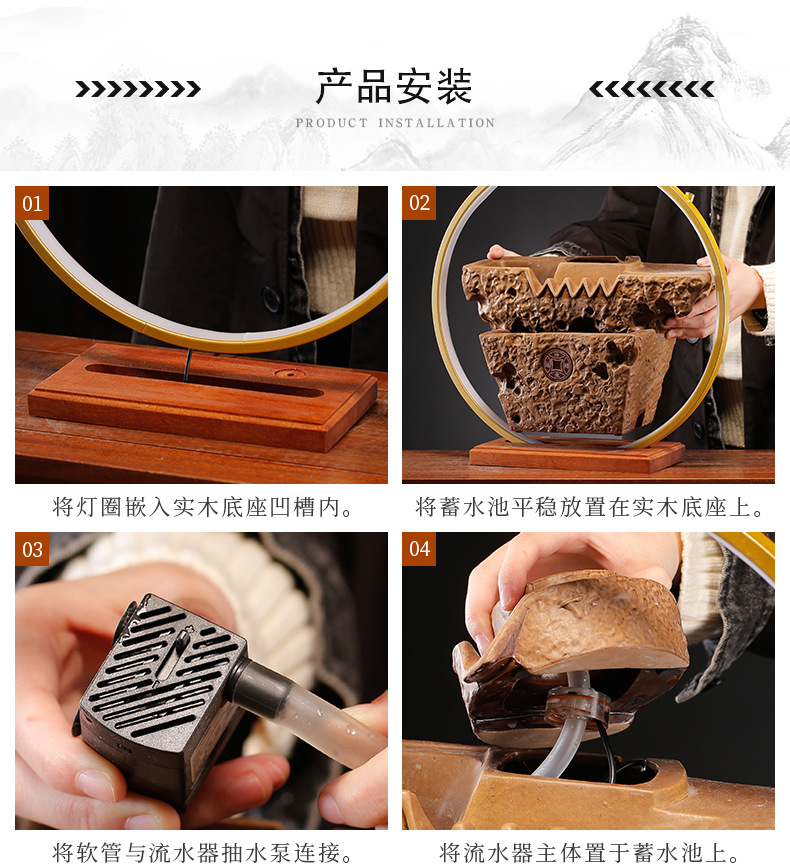 产品安装
PRODUCT INSTALLATION

01
将灯圈嵌入实木底座凹槽内。

02
将蓄水池平稳放置在实木底座上。

03
将软管与流水器抽水泵连接。

04
将流水器主体置于蓄水池上。