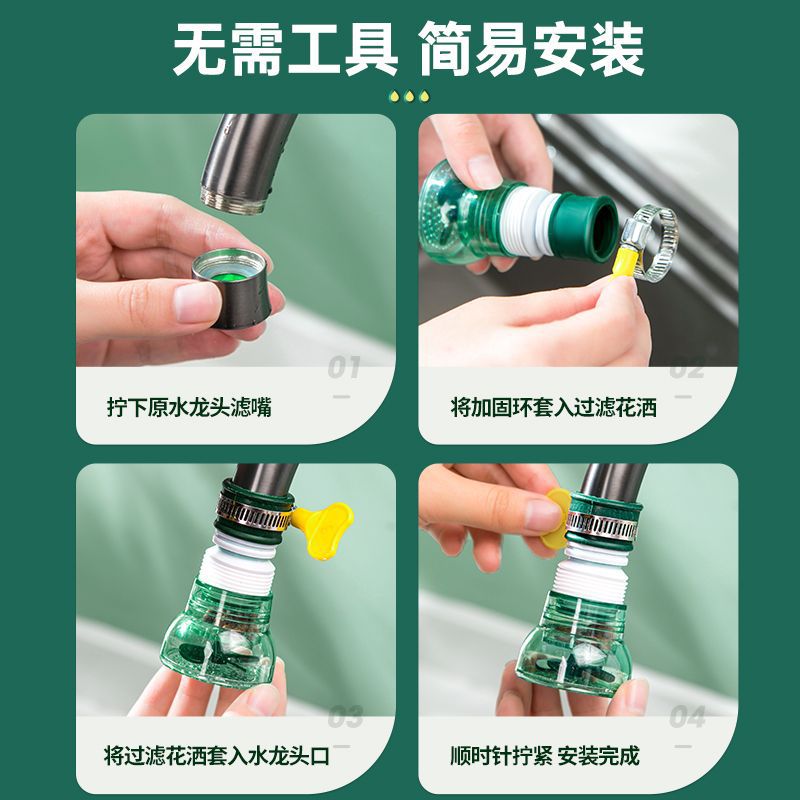 无需工具 简易安装

01
拧下原水龙头滤嘴

02
将加固环套入过滤花洒

03
将过滤花洒套入水龙头口

04
顺时针拧紧 安装完成