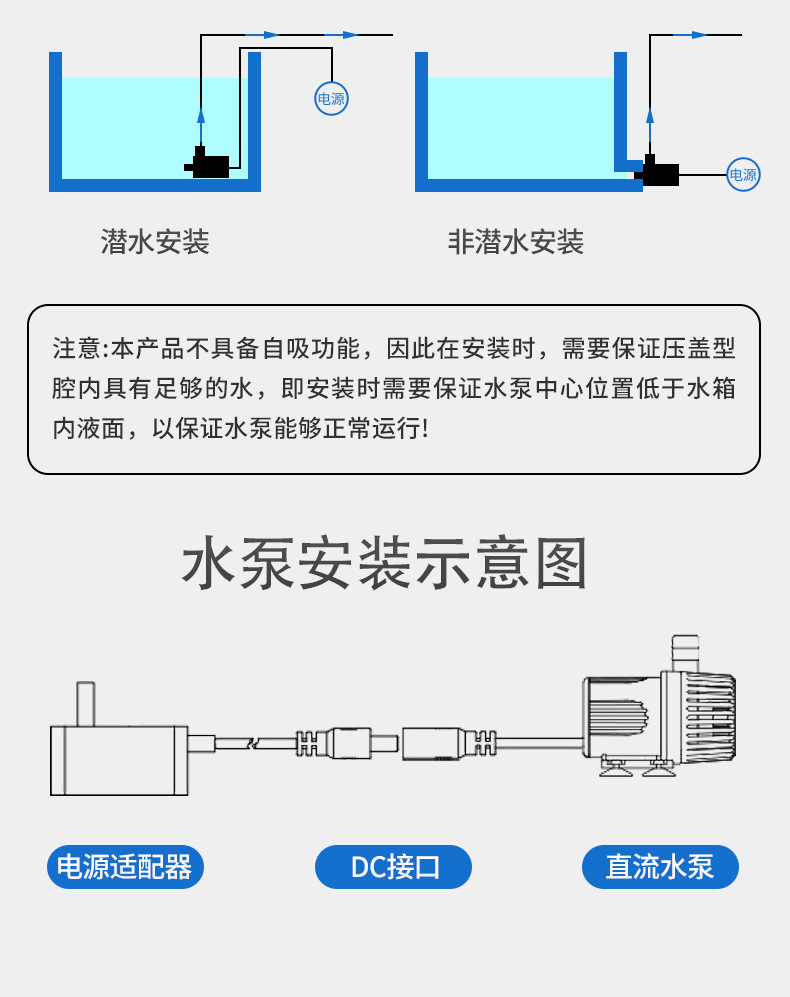 电源

电源

潜水安装

非潜水安装

注意:本产品不具备自吸功能，因此在安装时，需要保证压盖型腔内具有足够的水，即安装时需要保证水泵中心位置低于水箱内液面，以保证水泵能够正常运行!

水泵安装示意图

电源适配器

DC接口

直流水泵