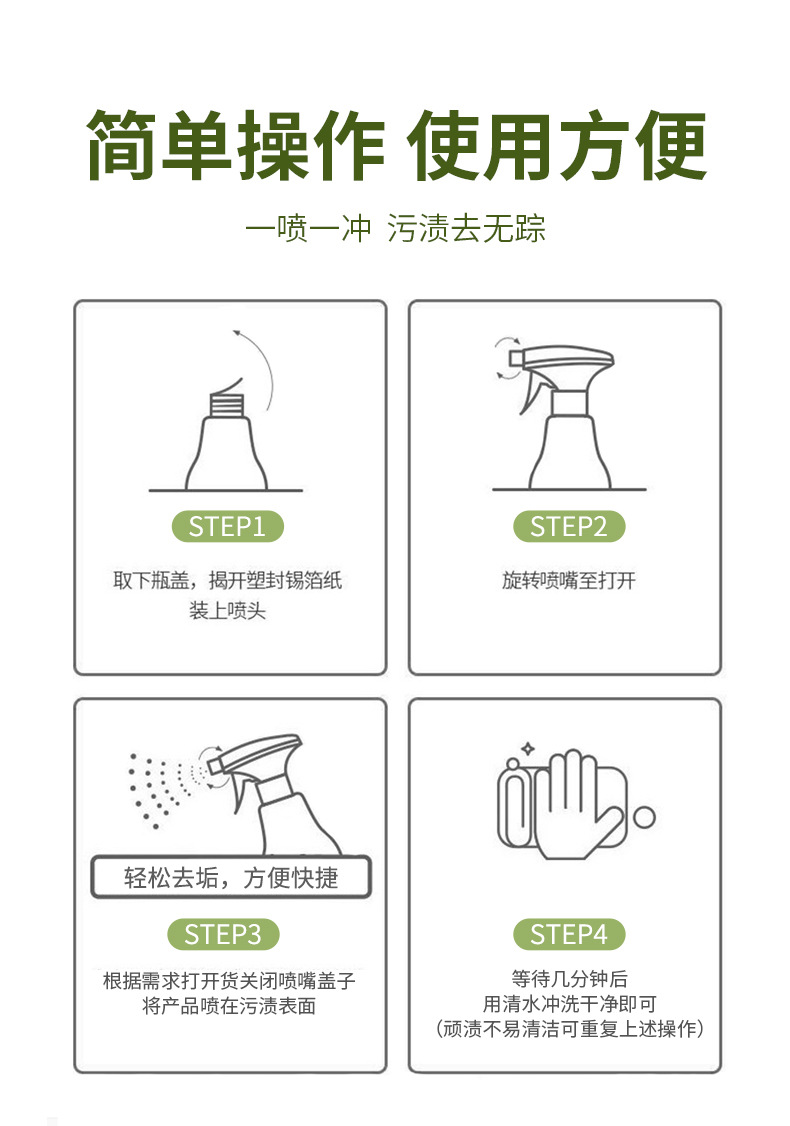 简单操作 使用方便

一喷一冲 污渍去无踪

STEP1

取下瓶盖，揭开塑封锡箔纸
装上喷头

STEP2

旋转喷嘴至打开

轻松去垢，方便快捷

STEP3

根据需求打开货关闭喷嘴盖子
将产品喷在污渍表面

STEP4

等待几分钟后
用清水冲洗干净即可
（顽渍不易清洁可重复上述操作）