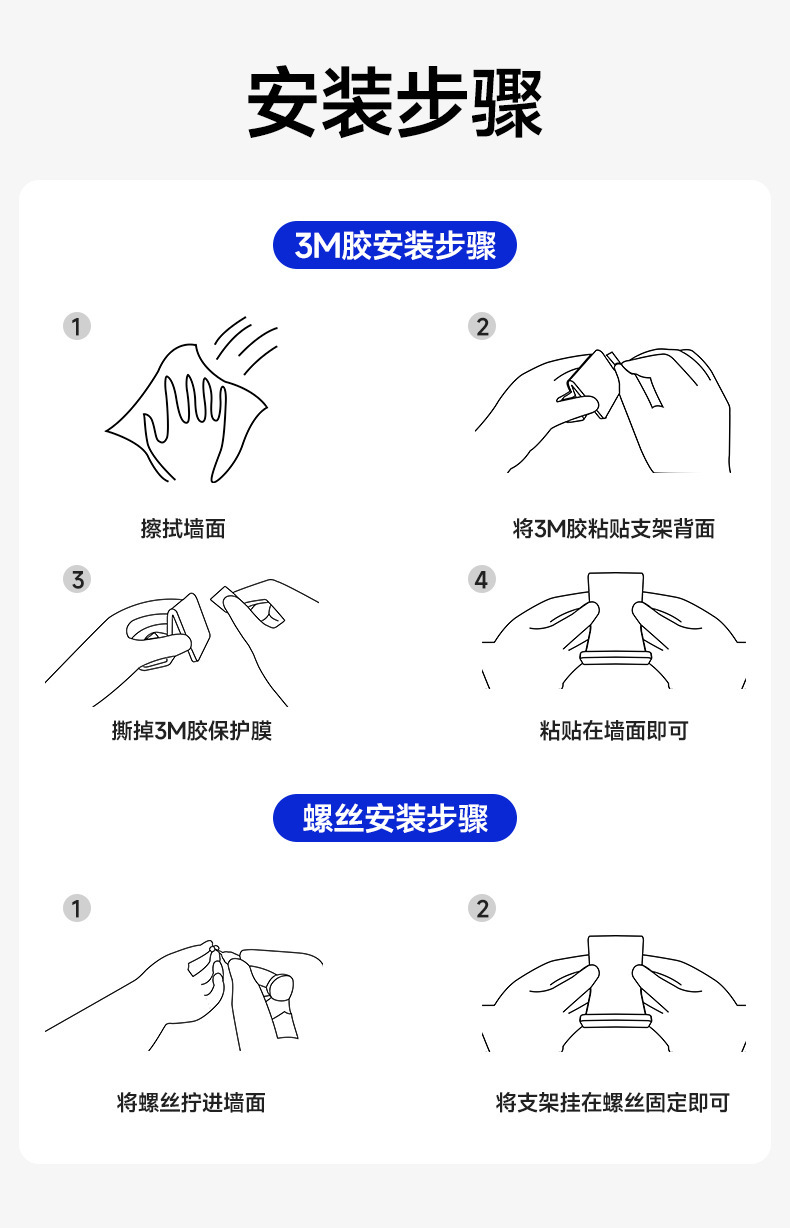 安装步骤

3M胶安装步骤

1
擦拭墙面

2
将3M胶粘贴支架背面

3
撕掉3M胶保护膜

4
粘贴在墙面即可

螺丝安装步骤

1
将螺丝拧进墙面

2
将支架挂在螺丝固定即可