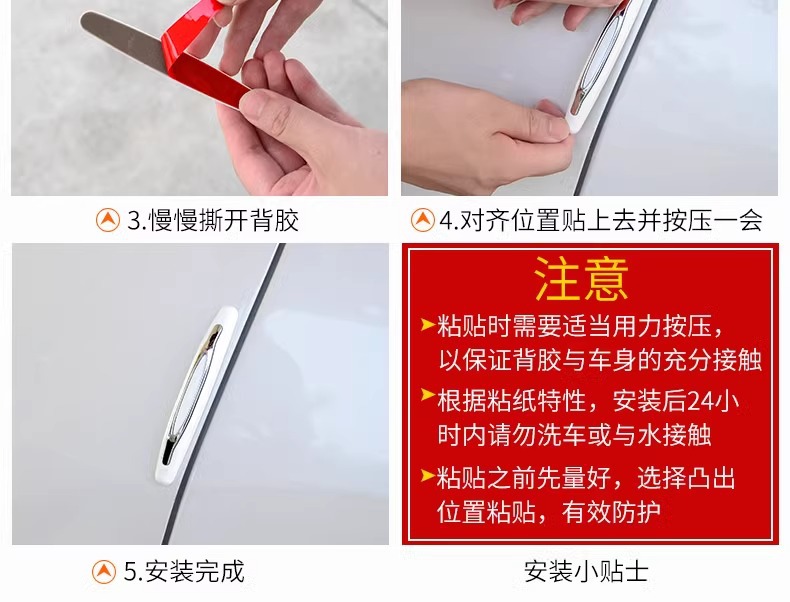 3.慢慢撕开背胶

4.对齐位置贴上去并按压一会

注意

粘贴时需要适当用力按压，以保证背胶与车身的充分接触

根据粘纸特性，安装后24小时内请勿洗车或与水接触

粘贴之前先量好，选择凸出位置粘贴，有效防护

5.安装完成

安装小贴士