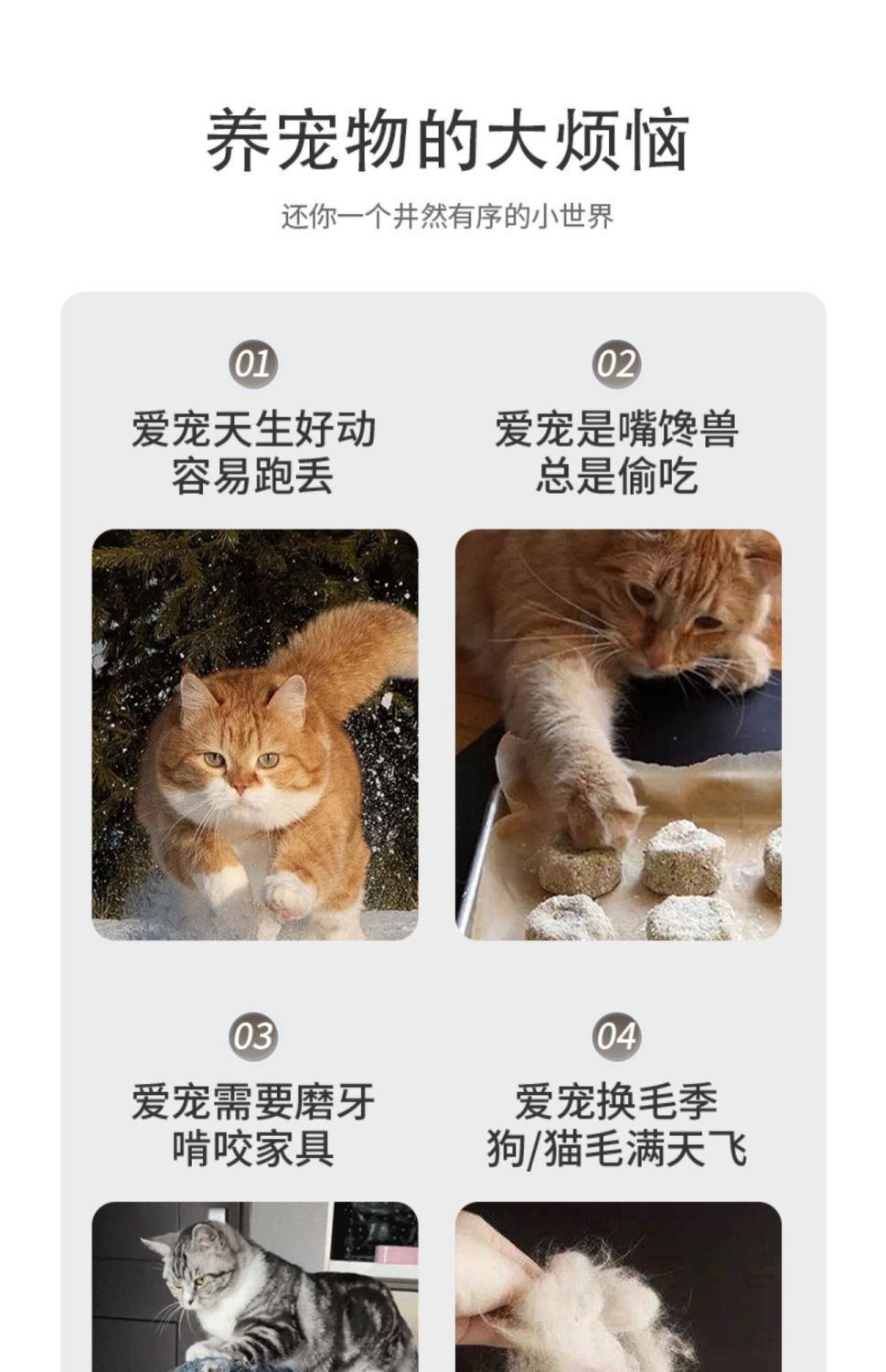 养宠物的大烦恼

还你一个井然有序的小世界

01

爱宠天生好动
容易跑丢

02

爱宠是嘴馋兽
总是偷吃

03

爱宠需要磨牙
啃咬家具

04

爱宠换毛季
狗/猫毛满天飞