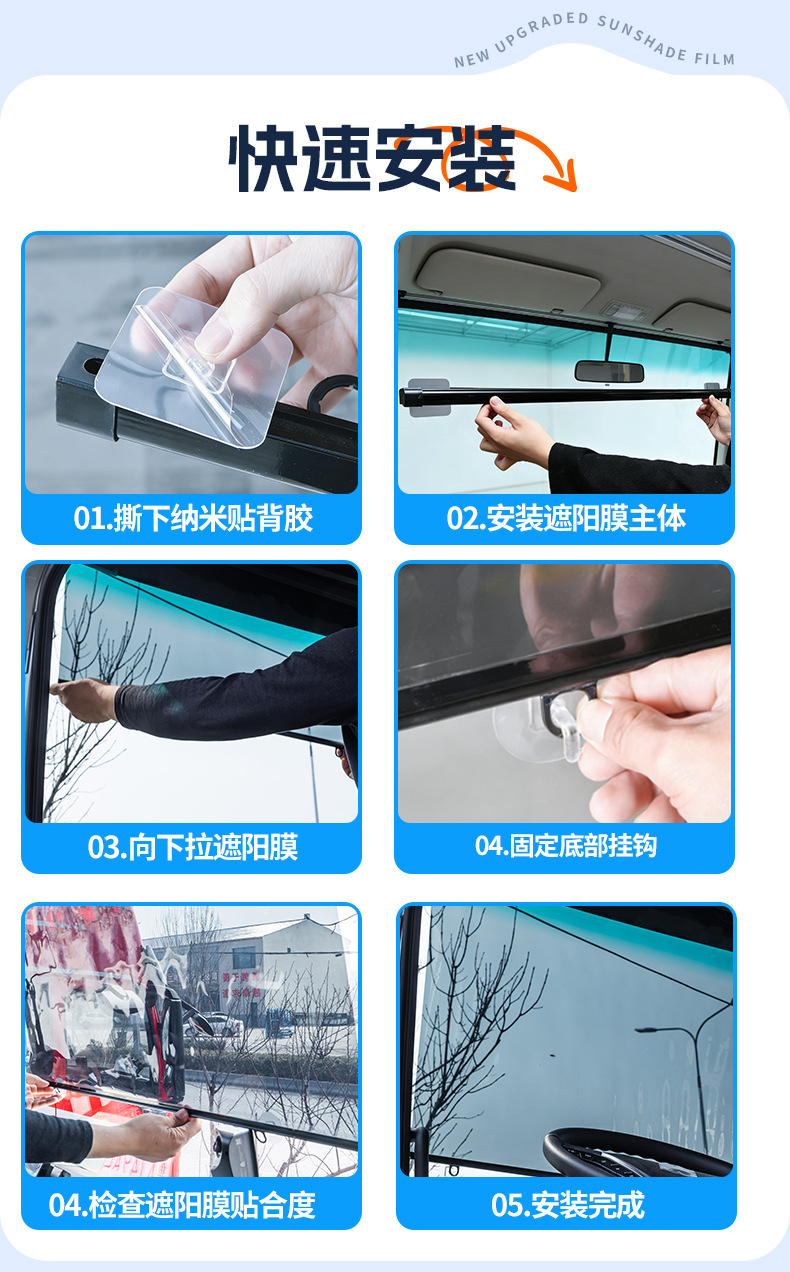 NEW UPGRADED SUNSHADE FILM

快速安装

01.撕下纳米贴背胶

02.安装遮阳膜主体

03.向下拉遮阳膜

04.固定底部挂钩

04.检查遮阳膜贴合度

05.安装完成