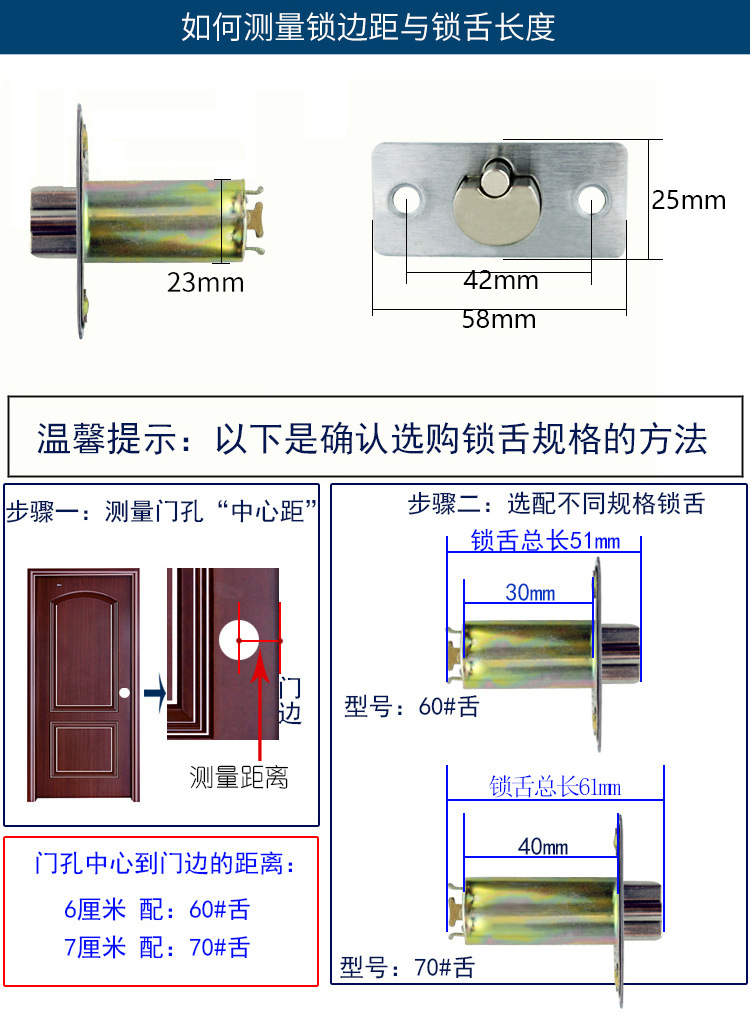 如何测量锁边距与锁舌长度

23mm

25mm

42mm

58mm

温馨提示：以下是确认选购锁舌规格的方法

步骤一：测量门孔“中心距”

门边

测量距离

门孔中心到门边的距离：

6厘米 配：60#舌

7厘米 配：70#舌

步骤二：选配不同规格锁舌

锁舌总长51mm

30mm

型号：60#舌

锁舌总长61mm

40mm

型号：70#舌