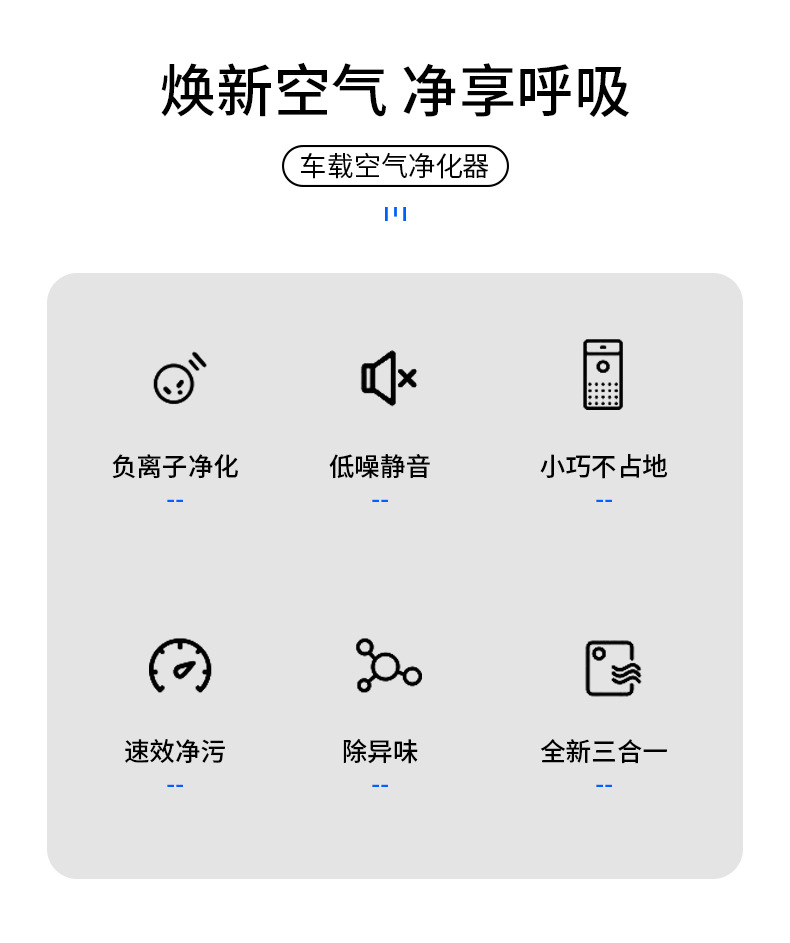 焕新空气 净享呼吸

车载空气净化器

负离子净化

低噪静音

小巧不占地

速效净污

除异味

全新三合一