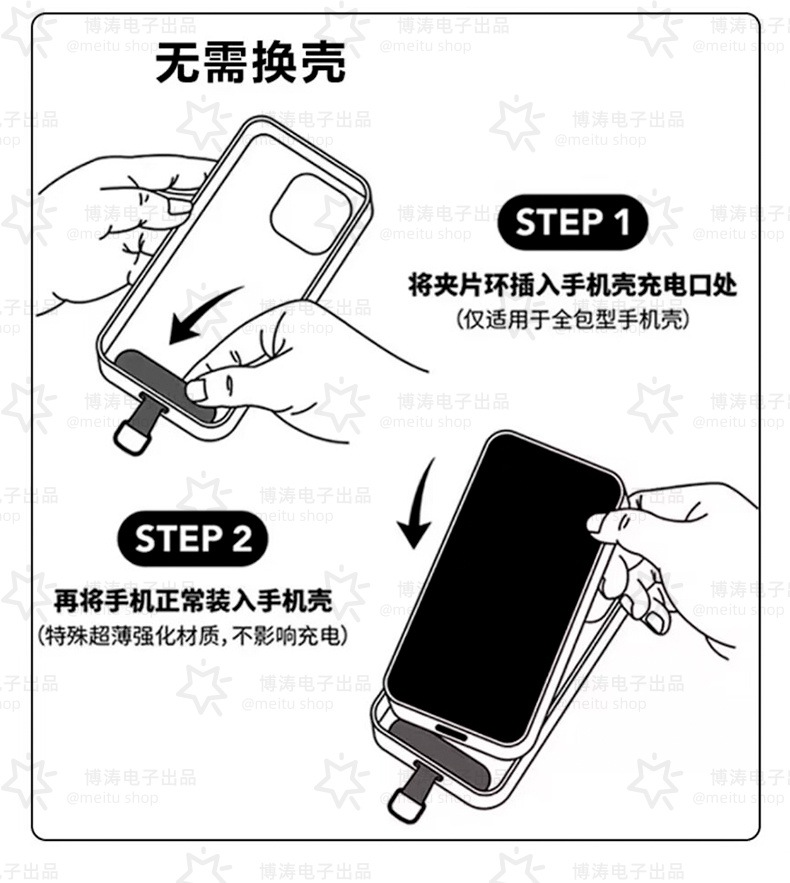 无需换壳

STEP 1

将夹片环插入手机壳充电口处
(仅适用于全包型手机壳)

STEP 2

再将手机正常装入手机壳
(特殊超薄强化材质，不影响充电)

博涛电子出品
@meitu shop