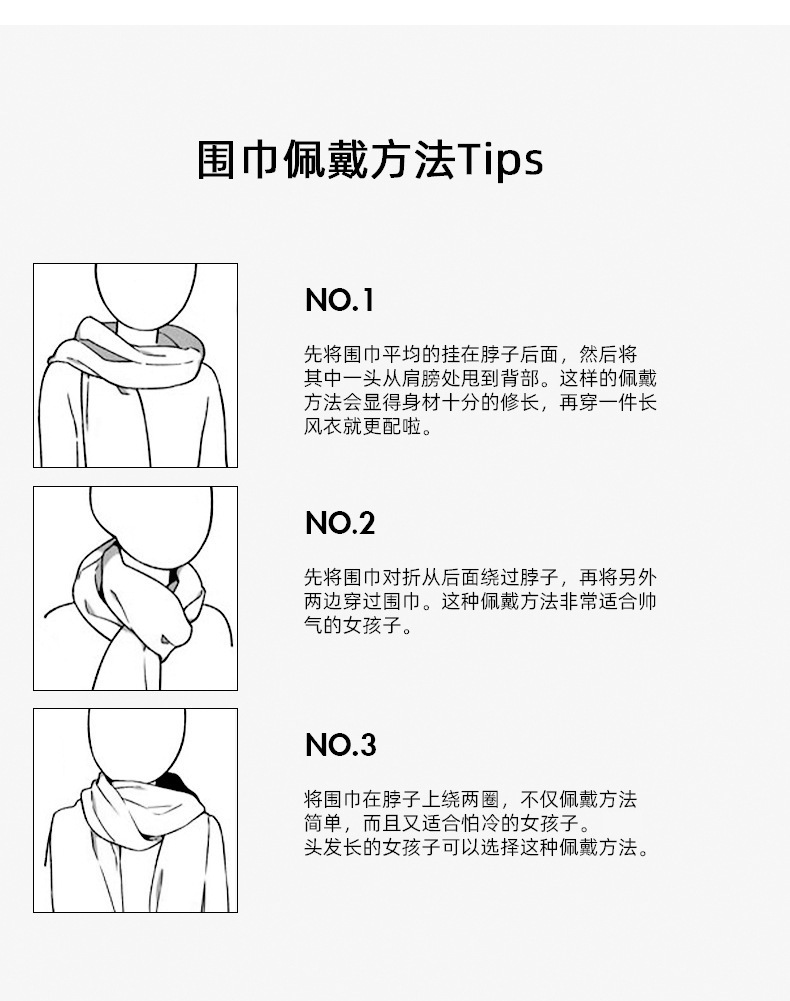 围巾佩戴方法Tips

NO.1

先将围巾平均的挂在脖子后面，然后将其中一头从肩膀处甩到背部。这样的佩戴方法会显得身材十分的修长，再穿一件长风衣就更配啦。

NO.2

先将围巾对折从后面绕过脖子，再将另外两边穿过围巾。这种佩戴方法非常适合帅气的女孩子。

NO.3

将围巾在脖子上绕两圈，不仅佩戴方法简单，而且又适合怕冷的女孩子。
头发长的女孩子可以选择这种佩戴方法。